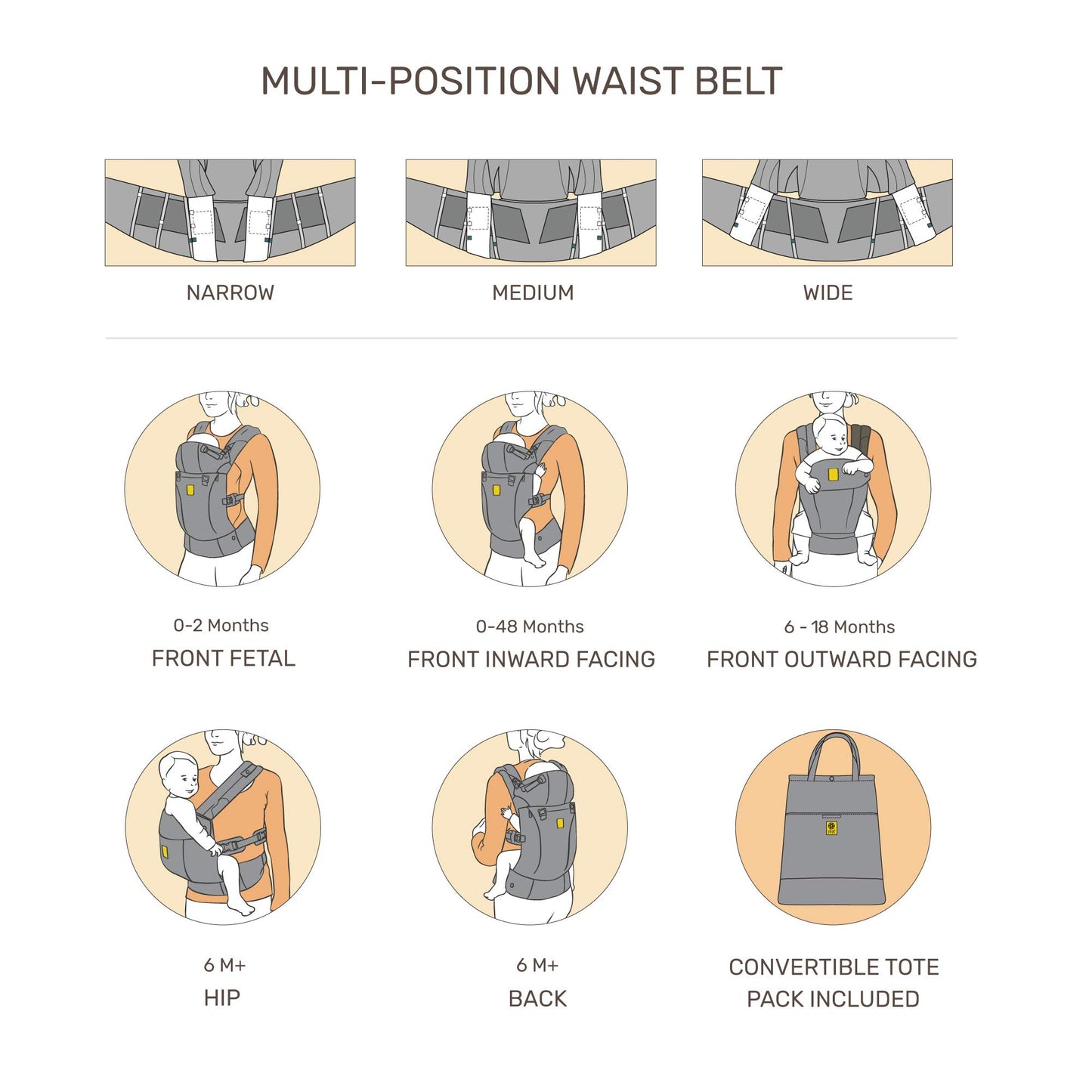 MULTI-POSITION WAIST BELT

NARROW

MEDIUM

WIDE

0-2 Months
FRONT FETAL

0-48 Months
FRONT INWARD FACING

6 - 18 Months
FRONT OUTWARD FACING

6 M+
HIP

6 M+
BACK

CONVERTIBLE TOTE
PACK INCLUDED