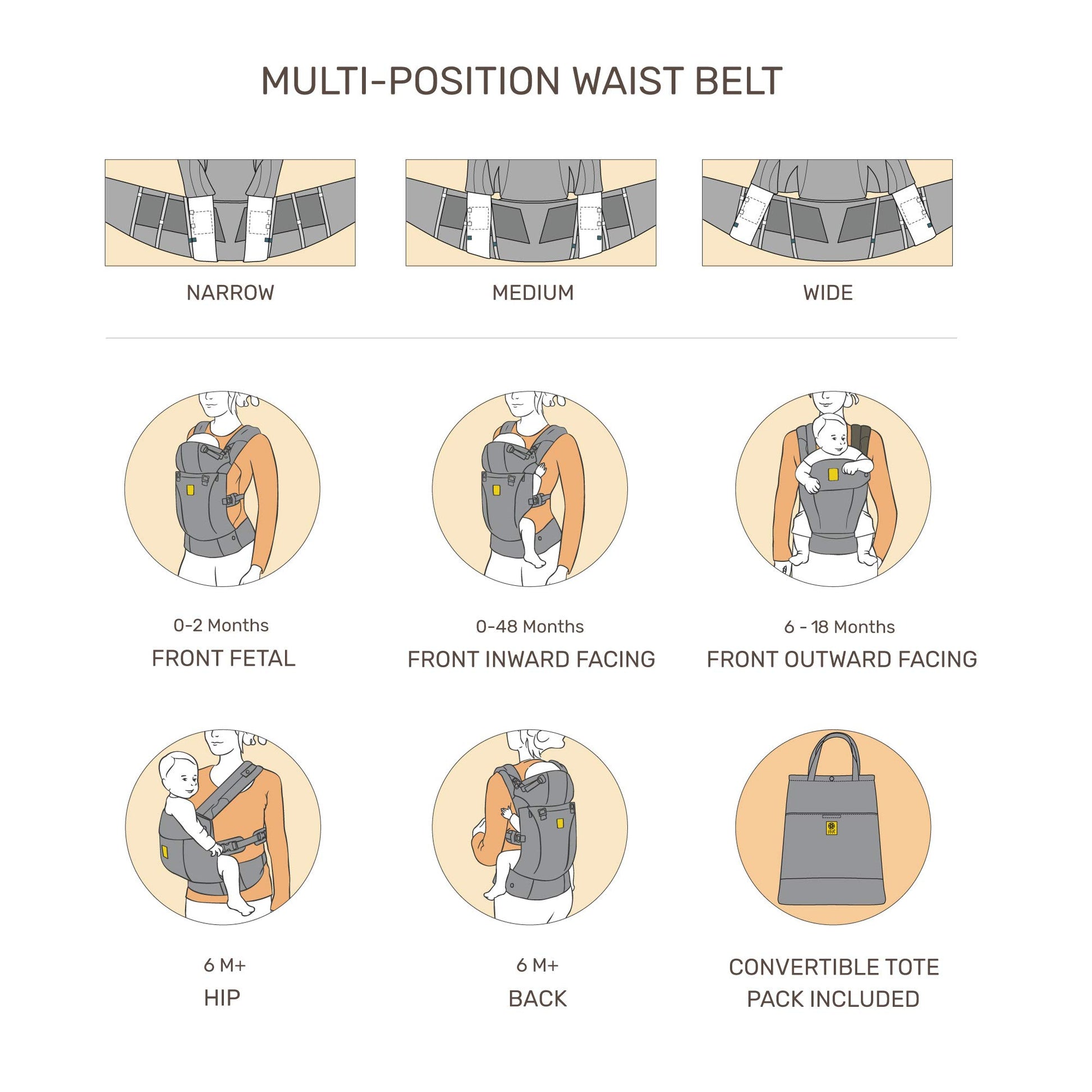 MULTI-POSITION WAIST BELT

NARROW

MEDIUM

WIDE

0-2 Months
FRONT FETAL

0-48 Months
FRONT INWARD FACING

6 - 18 Months
FRONT OUTWARD FACING

6 M+
HIP

6 M+
BACK

CONVERTIBLE TOTE
PACK INCLUDED