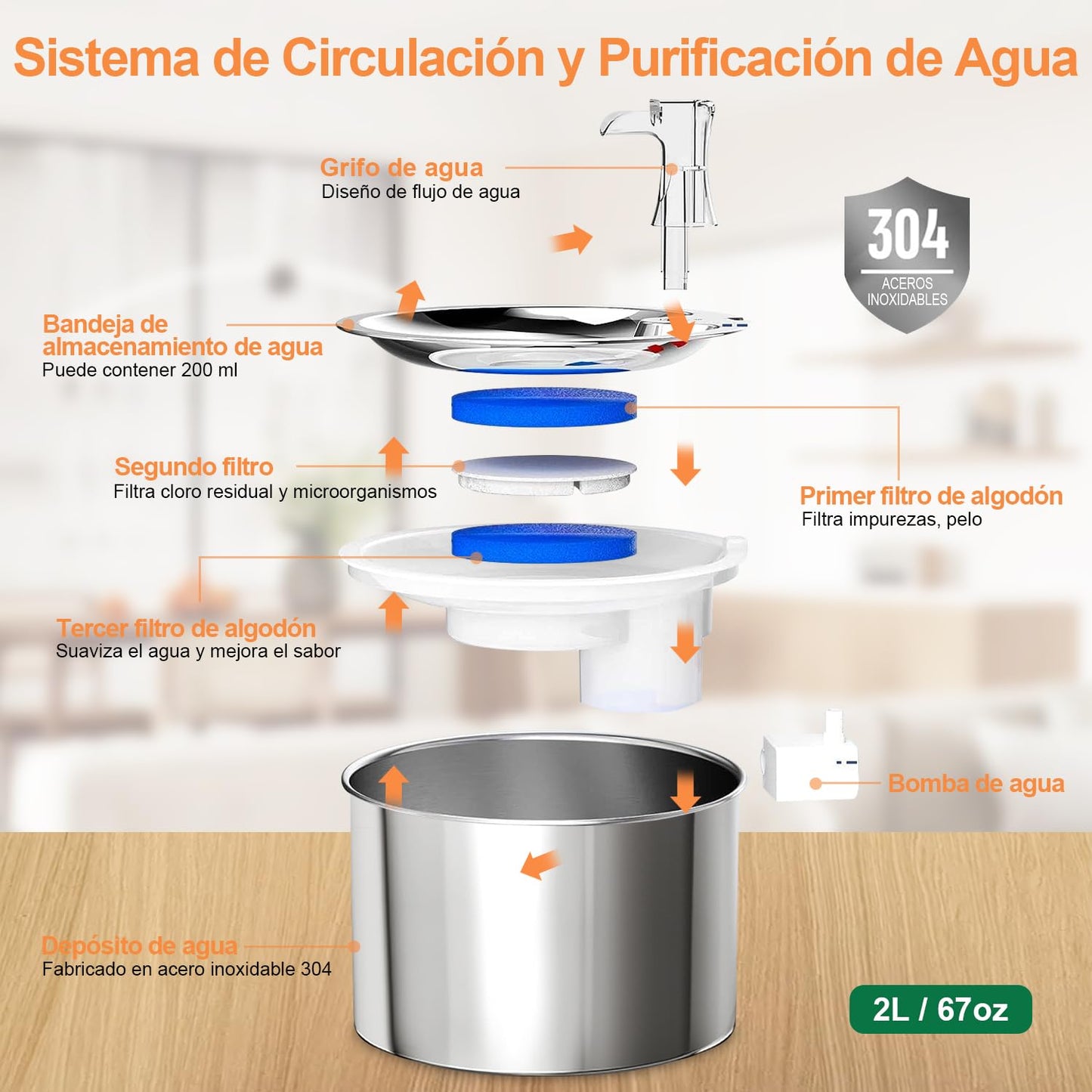 Sistema de Circulación y Purificación de Agua

Grifo de agua
Diseño de flujo de agua

304
ACEROS INOXIDABLES

Bandeja de almacenamiento de agua
Puede contener 200 ml

Segundo filtro
Filtra cloro residual y microorganismos

Primer filtro de algodón
Filtra impurezas, pelo

Tercer filtro de algodón
Suaviza el agua y mejora el sabor

Bomba de agua

Depósito de agua
Fabricado en acero inoxidable 304

2L / 67oz