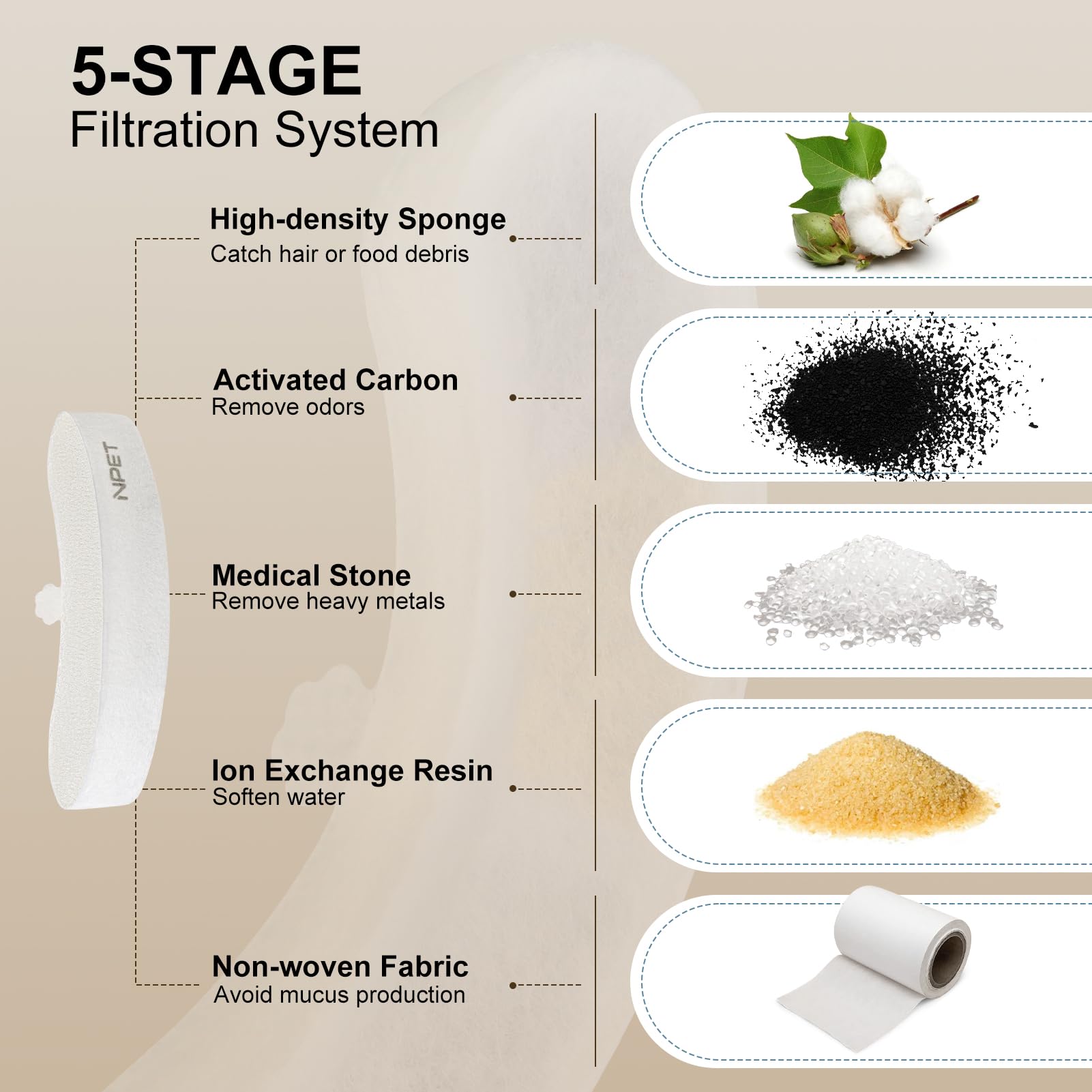 5-STAGE
Filtration System

High-density Sponge
Catch hair or food debris

Activated Carbon
Remove odors

NPET

Medical Stone
Remove heavy metals

Ion Exchange Resin
Soften water

Non-woven Fabric
Avoid mucus production