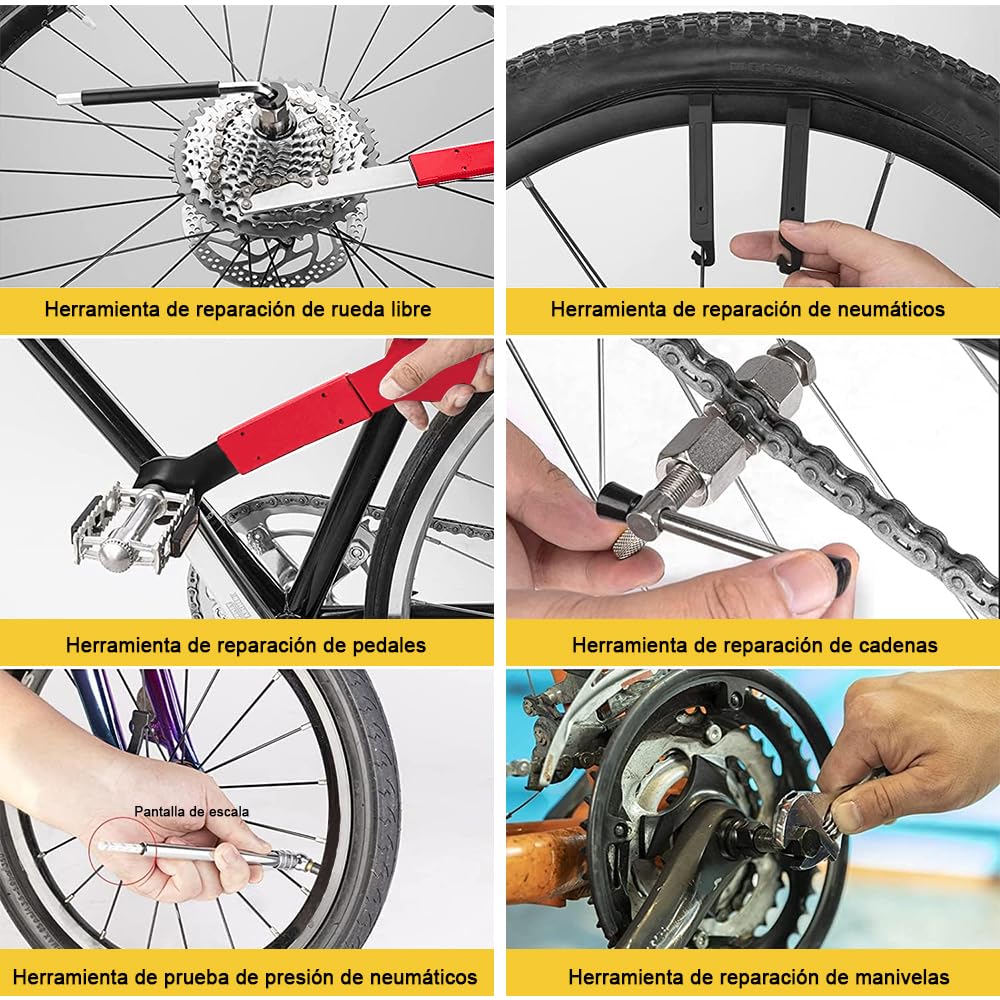 Herramienta de reparación de rueda libre

Herramienta de reparación de neumáticos

Herramienta de reparación de pedales

Herramienta de reparación de cadenas

Pantalla de escala

Herramienta de prueba de presión de neumáticos

Herramienta de reparación de manivelas