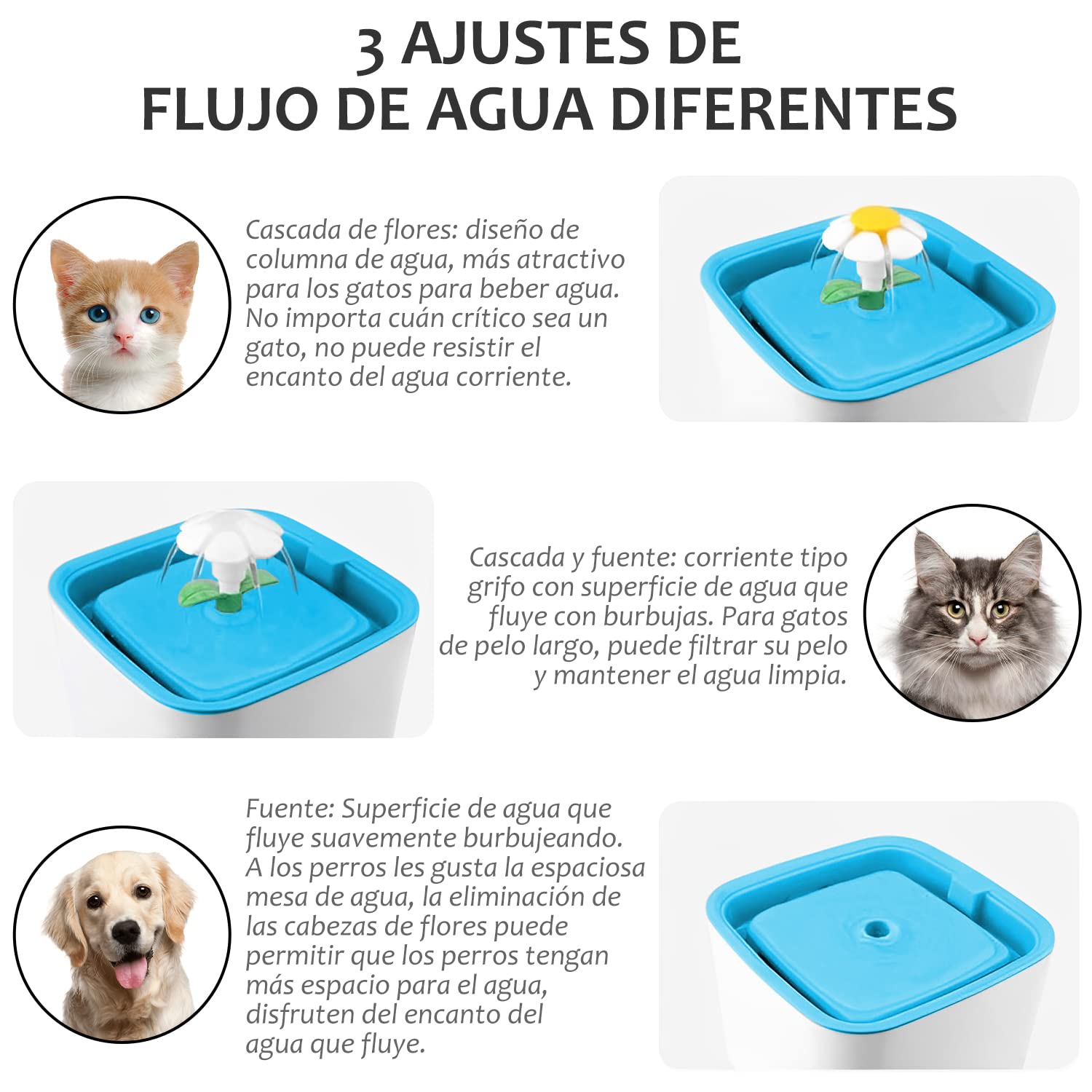 3 AJUSTES DE
FLUJO DE AGUA DIFERENTES

Cascada de flores: diseño de columna de agua, más atractivo para los gatos para beber agua. No importa cuán crítico sea un gato, no puede resistir el encanto del agua corriente.

Cascada y fuente: corriente tipo grifo con superficie de agua que fluye con burbujas. Para gatos de pelo largo, puede filtrar su pelo y mantener el agua limpia.

Fuente: Superficie de agua que fluye suavemente burbujeando. A los perros les gusta la espaciosa mesa de agua, la eliminación de las cabezas de flores puede permitir que los perros tengan más espacio para el agua, disfruten del encanto del agua que fluye.