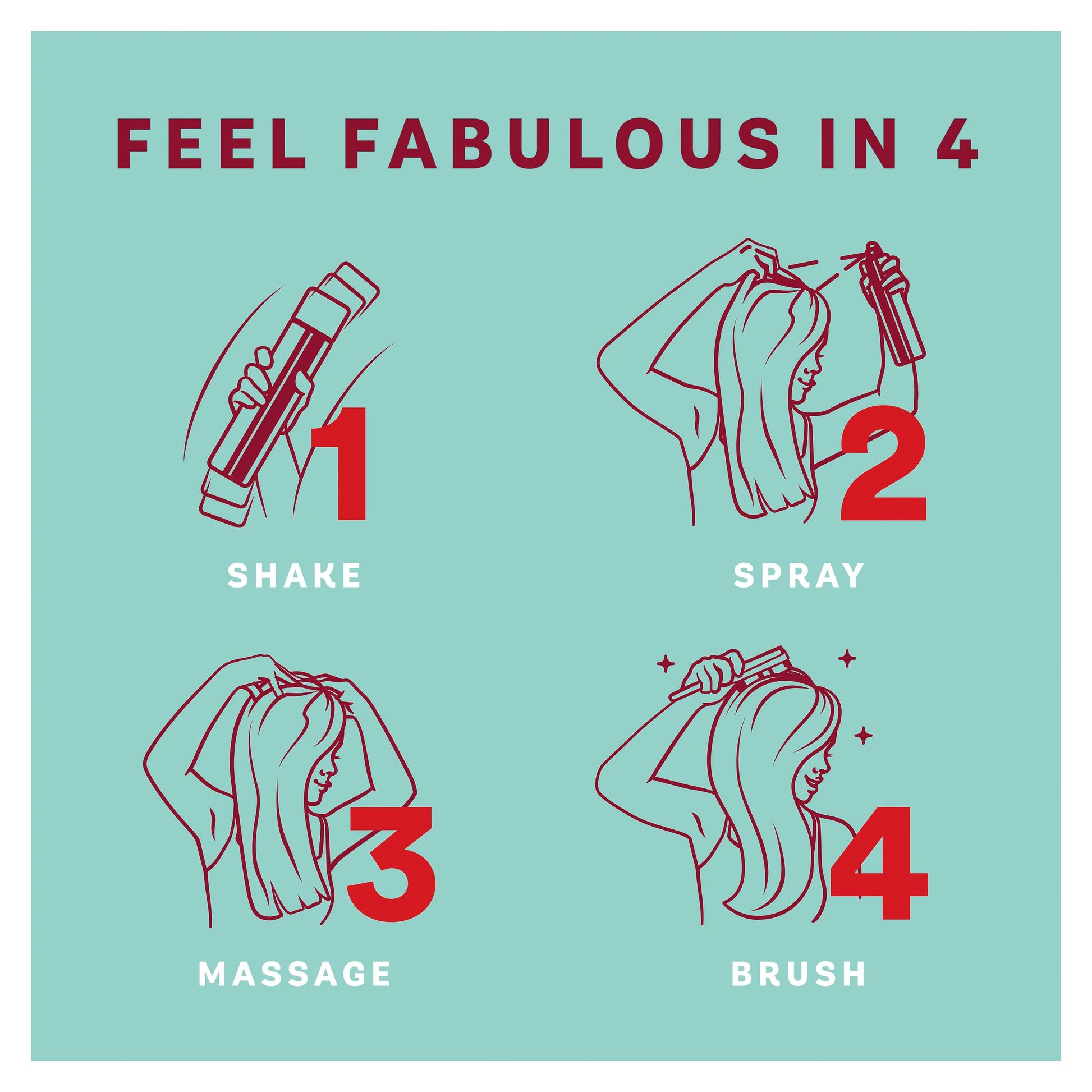 FEEL FABULOUS IN 4

1
SHAKE

2
SPRAY

3
MASSAGE

4
BRUSH