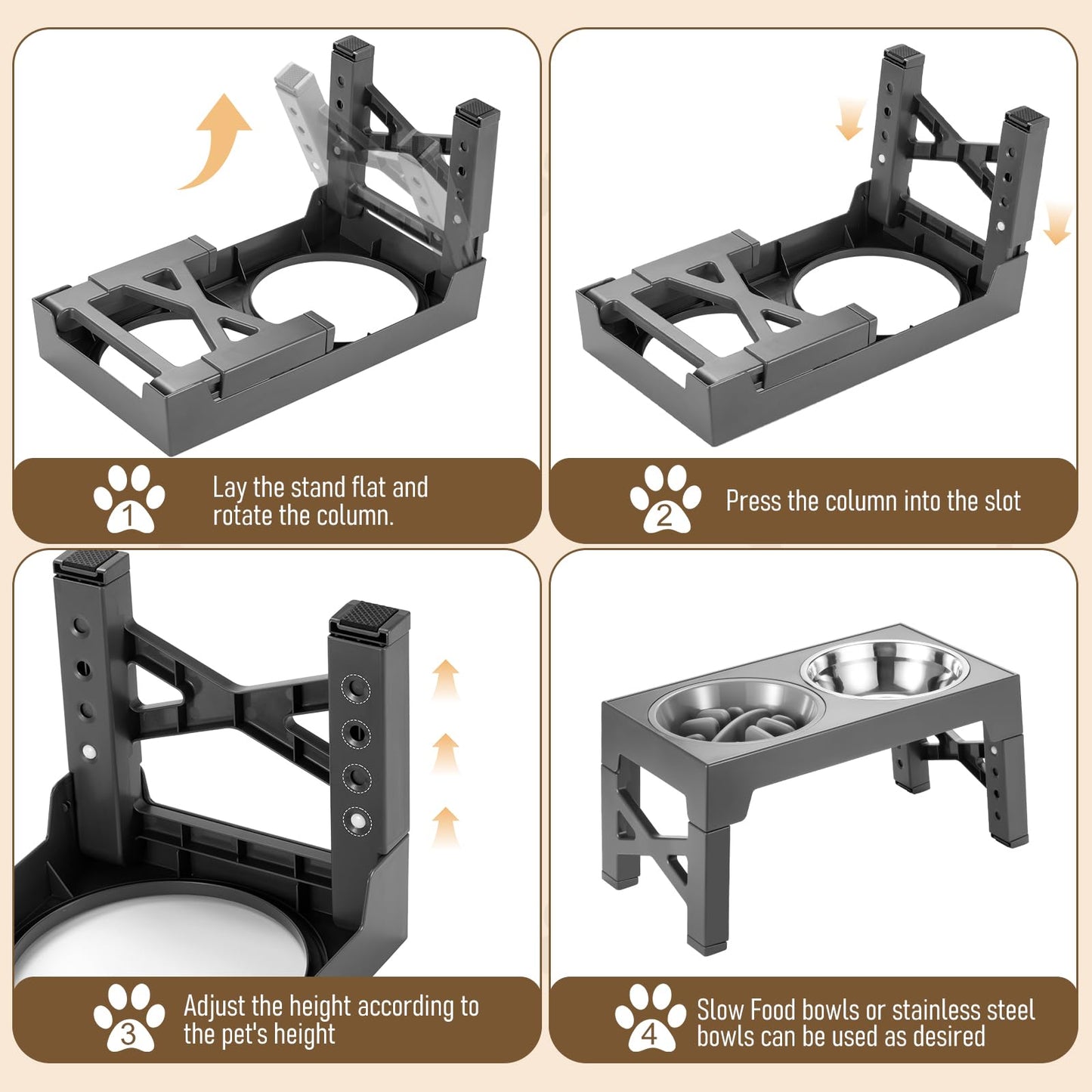 1
Lay the stand flat and rotate the column.

2
Press the column into the slot

3
Adjust the height according to the pet's height

4
Slow Food bowls or stainless steel bowls can be used as desired