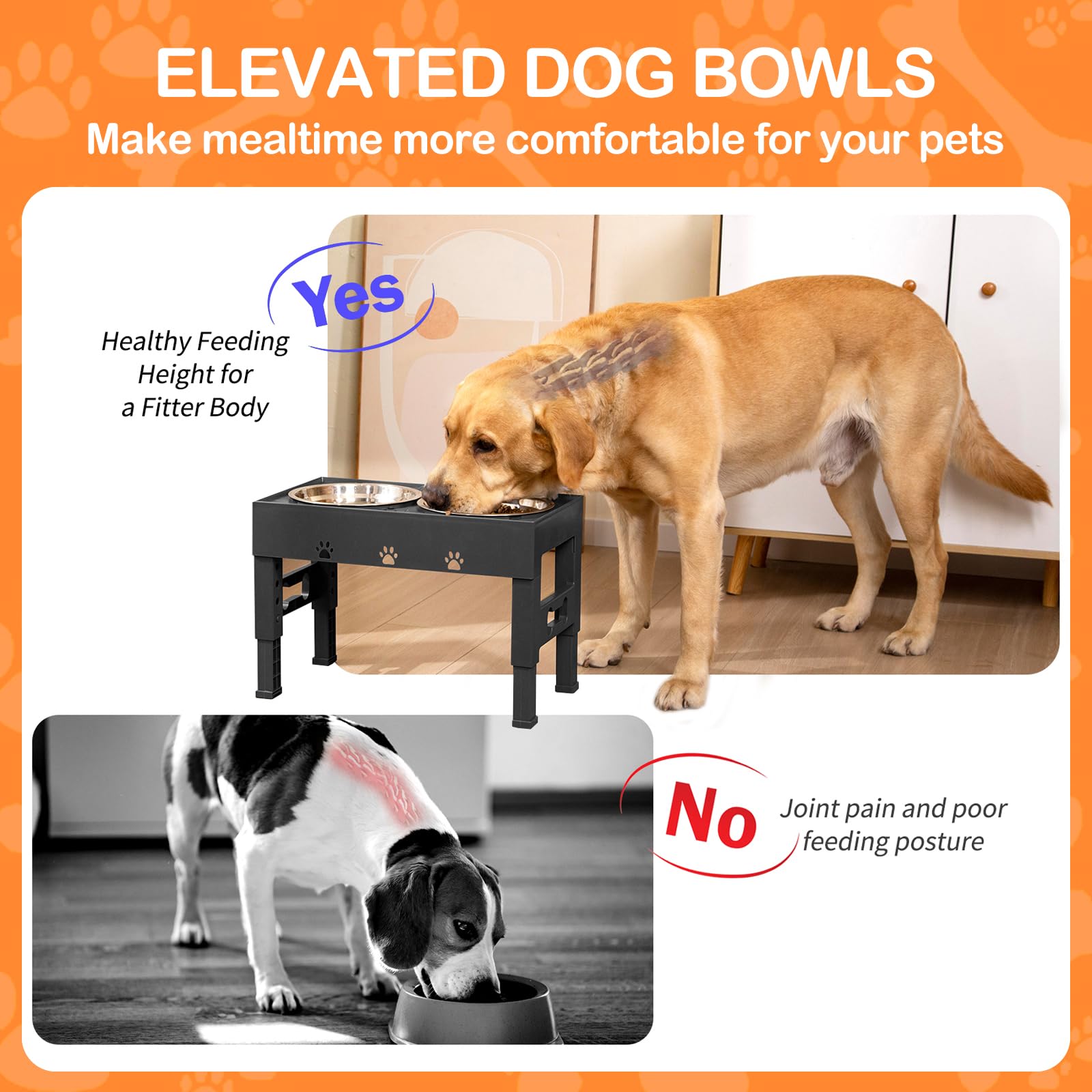 ELEVATED DOG BOWLS
Make mealtime more comfortable for your pets

Yes
Healthy Feeding Height for a Fitter Body

No
Joint pain and poor feeding posture