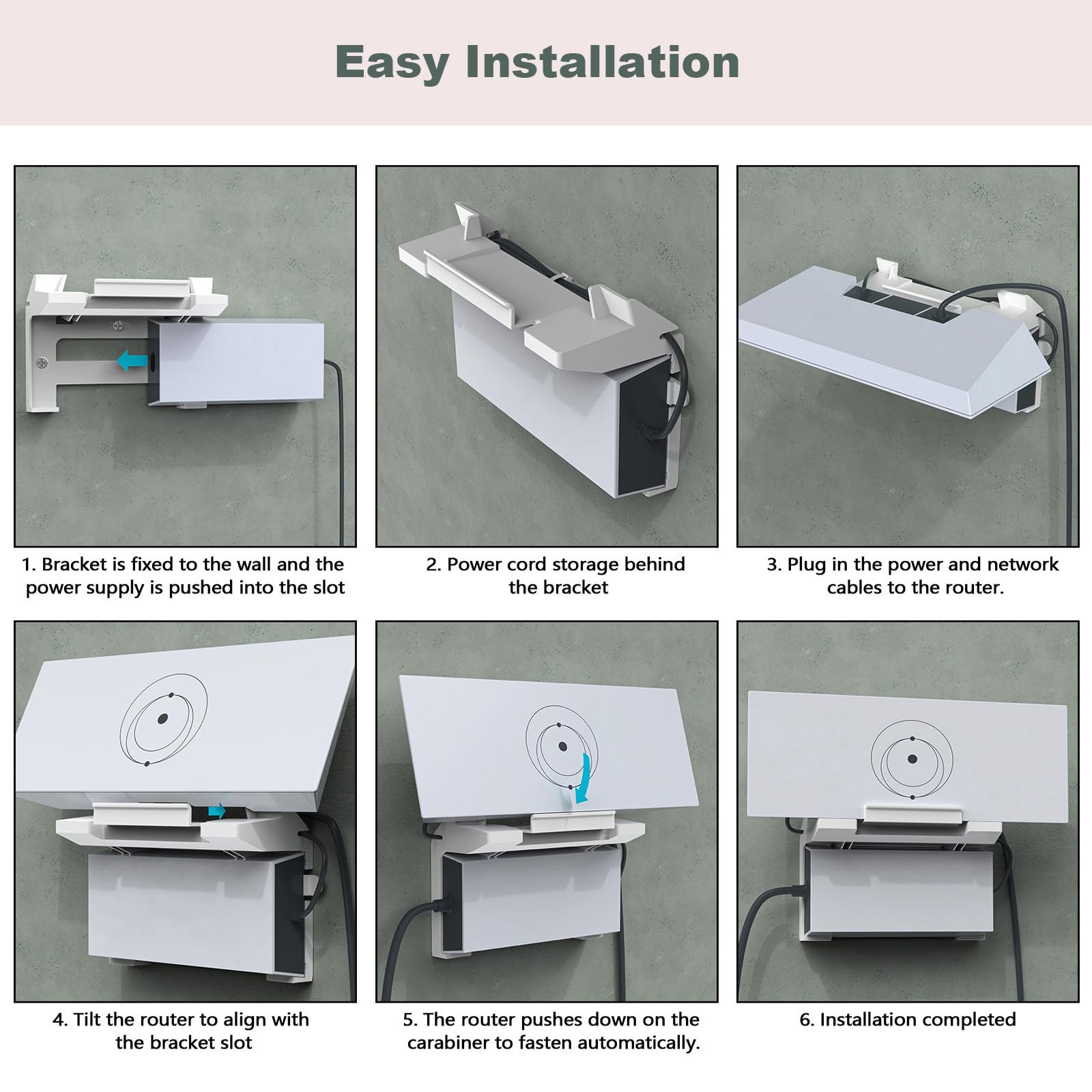 Easy Installation

1. Bracket is fixed to the wall and the power supply is pushed into the slot

2. Power cord storage behind the bracket

3. Plug in the power and network cables to the router.

4. Tilt the router to align with the bracket slot

5. The router pushes down on the carabiner to fasten automatically.

6. Installation completed