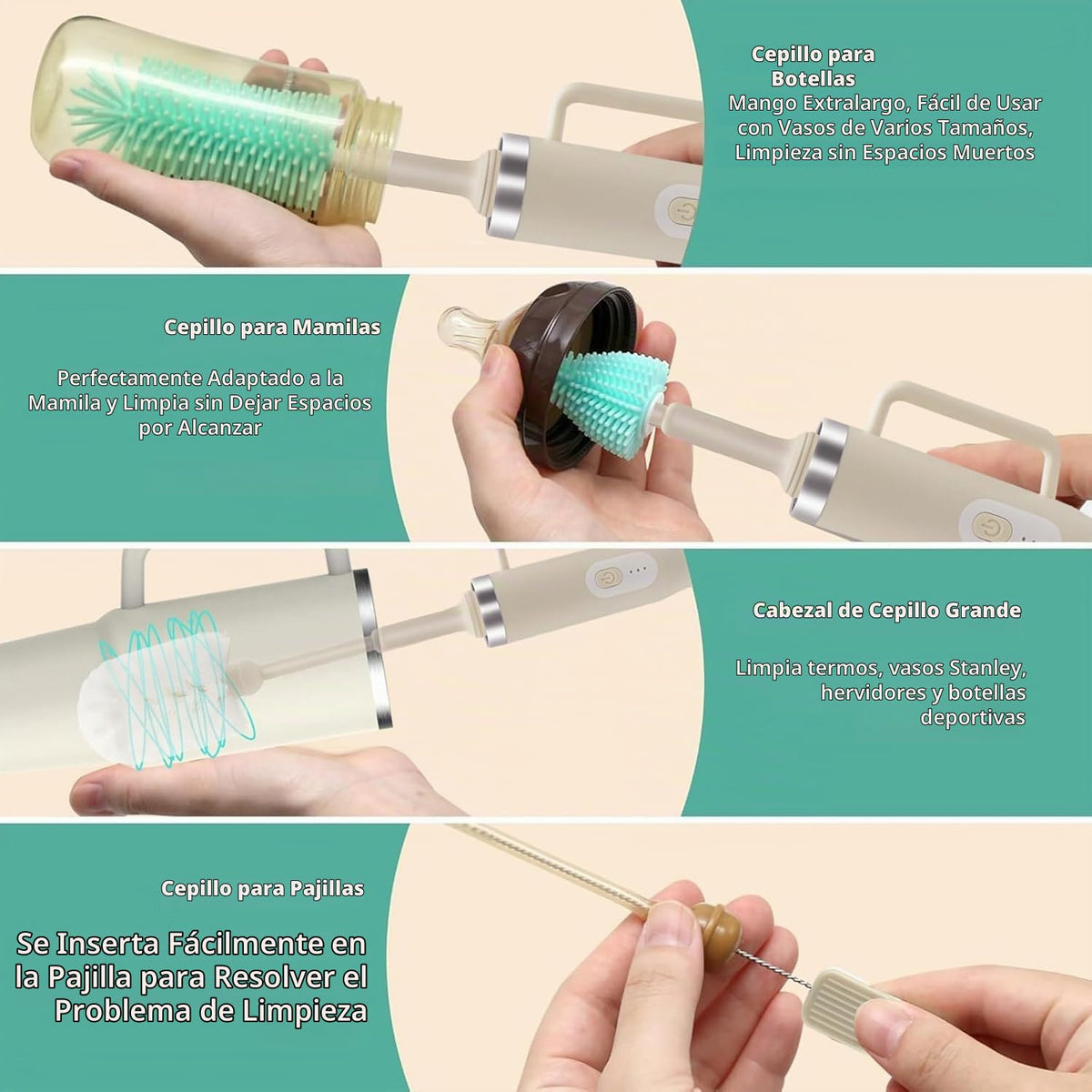 Cepillo para Botellas

Mango Extralargo, Fácil de Usar con Vasos de Varios Tamaños, Limpieza sin Espacios Muertos

Cepillo para Mamilas

Perfectamente Adaptado a la Mamila y Limpia sin Dejar Espacios por Alcanzar

Cabezal de Cepillo Grande

Limpia termos, vasos Stanley, hervidores y botellas deportivas

Cepillo para Pajillas

Se Inserta Fácilmente en la Pajilla para Resolver el Problema de Limpieza