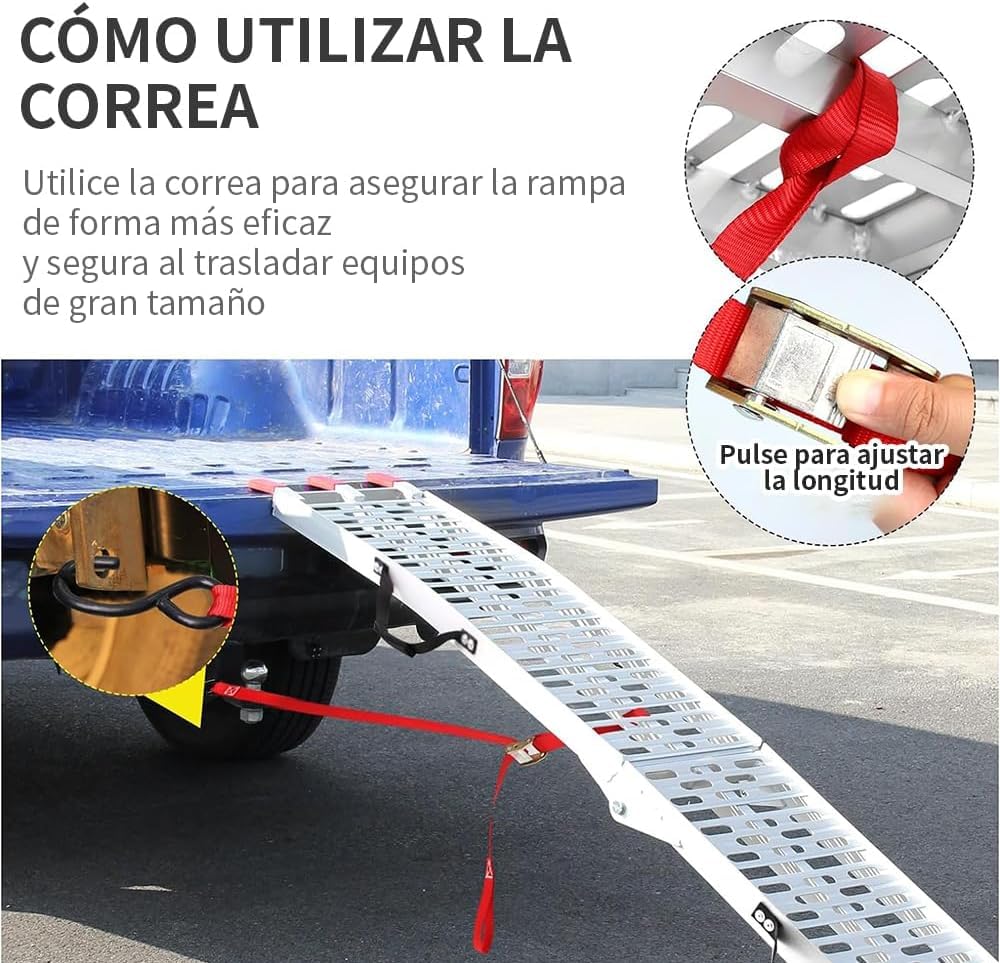 CÓMO UTILIZAR LA CORREA

Utilice la correa para asegurar la rampa de forma más eficaz y segura al trasladar equipos de gran tamaño

Pulse para ajustar la longitud