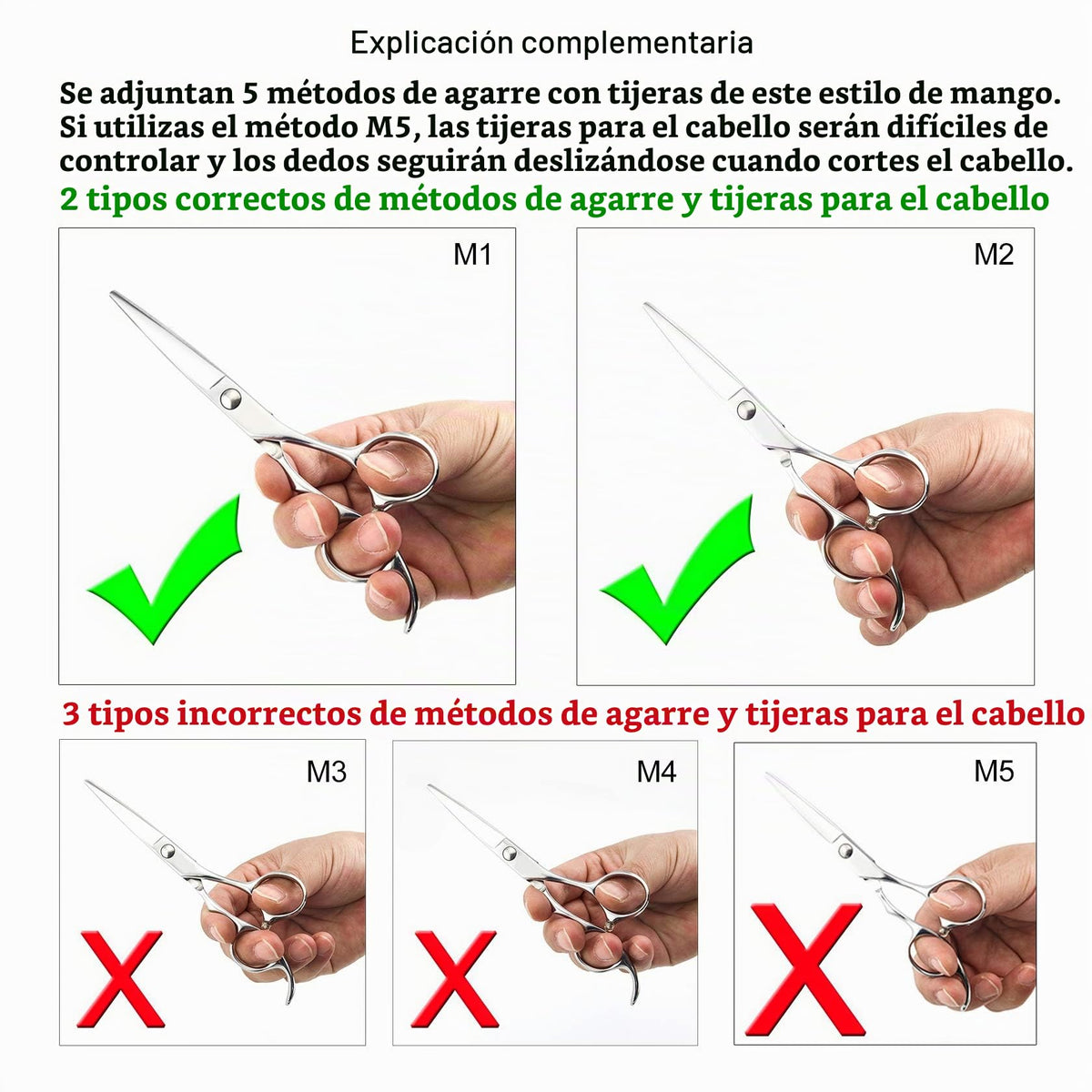 Explicación complementaria

Se adjuntan 5 métodos de agarre con tijeras de este estilo de mango. Si utilizas el método M5, las tijeras para el cabello serán difíciles de controlar y los dedos seguirán deslizándose cuando cortes el cabello.

2 tipos correctos de métodos de agarre y tijeras para el cabello

M1

M2

3 tipos incorrectos de métodos de agarre y tijeras para el cabello

M3

M4

M5