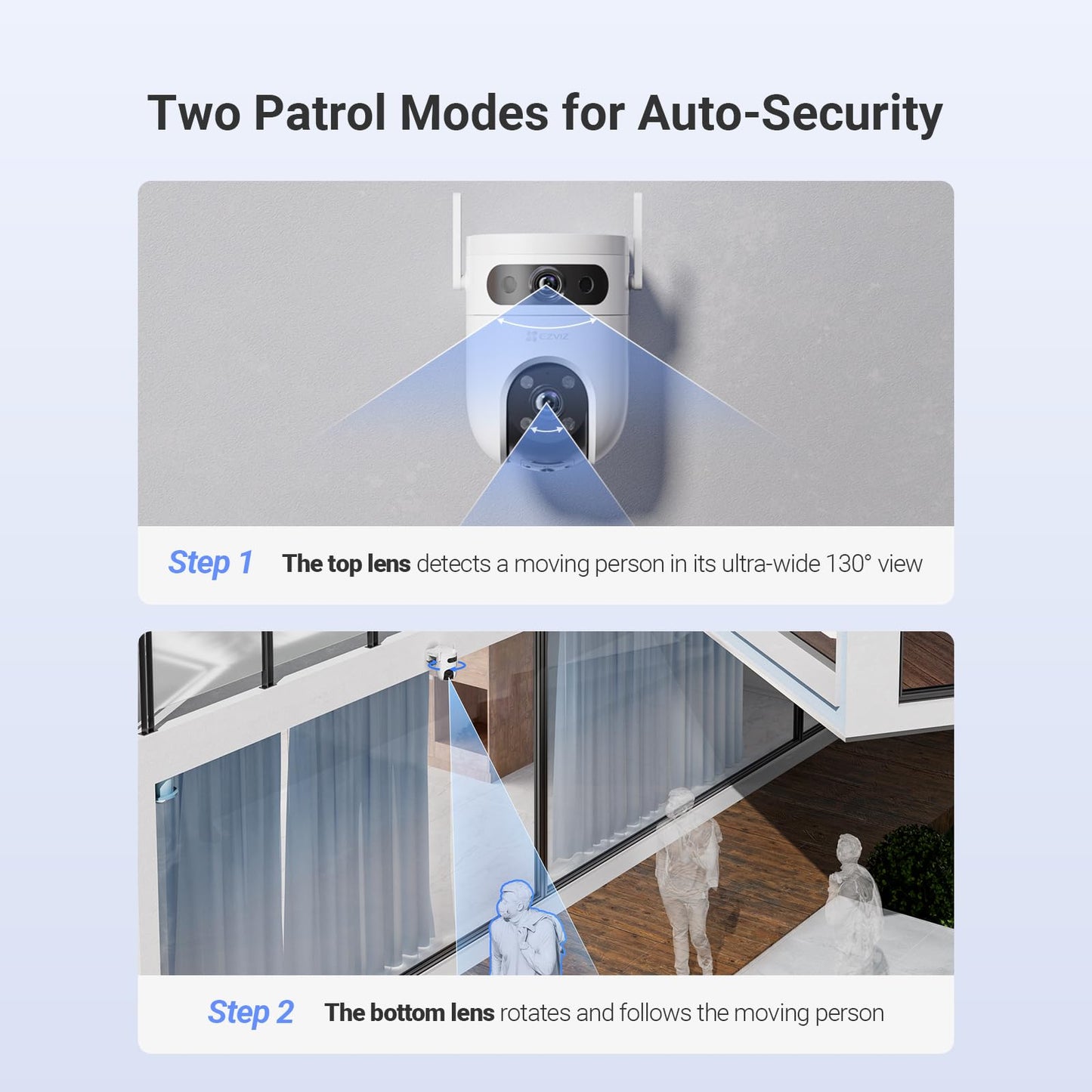 Two Patrol Modes for Auto-Security

EZVIZ

Step 1 The top lens detects a moving person in its ultra-wide 130° view

Step 2 The bottom lens rotates and follows the moving person