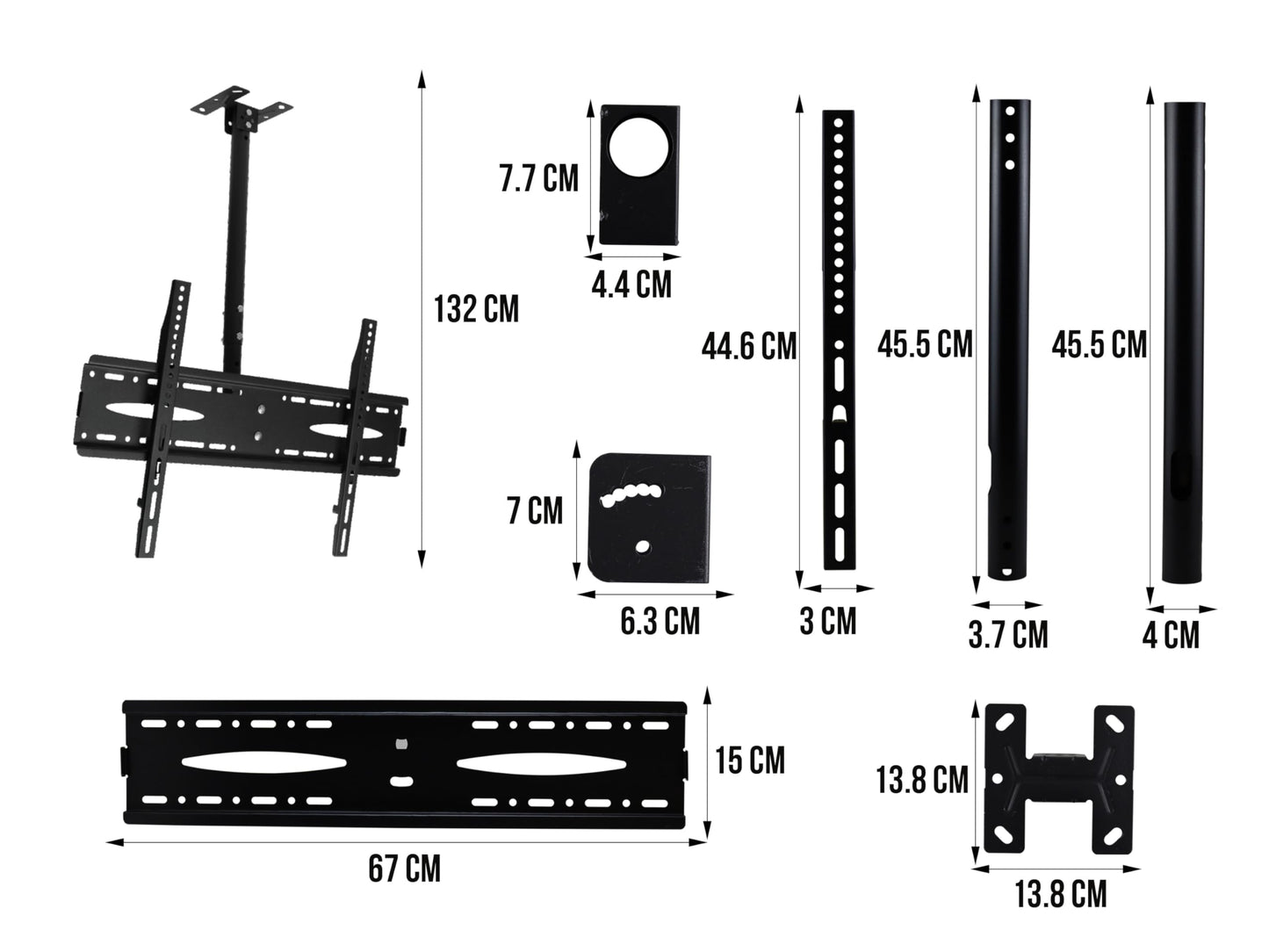 132 CM

7.7 CM

4.4 CM

44.6 CM

45.5 CM

45.5 CM

7 CM

6.3 CM

3 CM

3.7 CM

4 CM

15 CM

67 CM

13.8 CM

13.8 CM