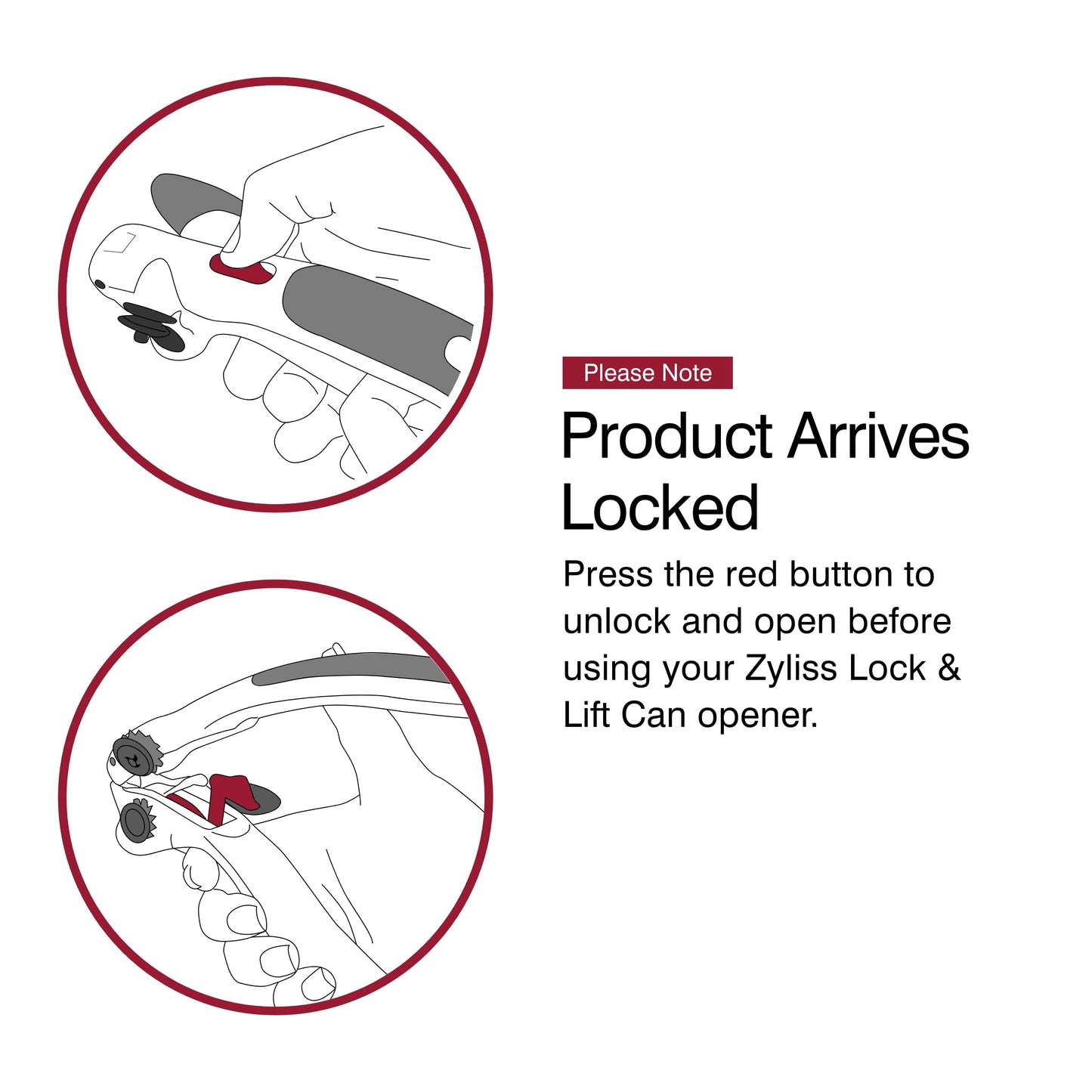 Please Note

Product Arrives Locked

Press the red button to unlock and open before using your Zyliss Lock & Lift Can opener.