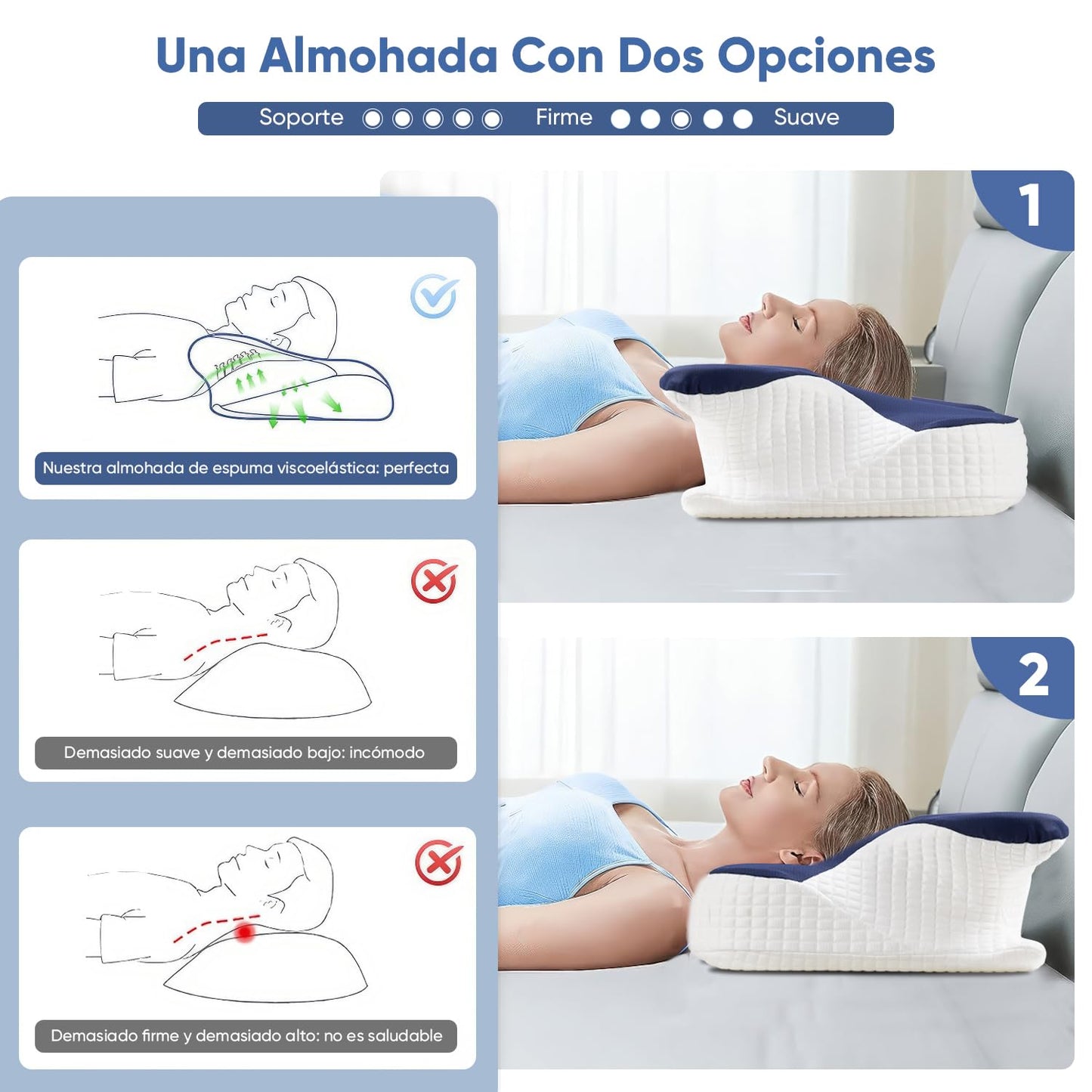 Una Almohada Con Dos Opciones

Soporte Firme Suave

Nuestra almohada de espuma viscoelástica: perfecta

Demasiado suave y demasiado bajo: incómodo

Demasiado firme y demasiado alto: no es saludable

1

2