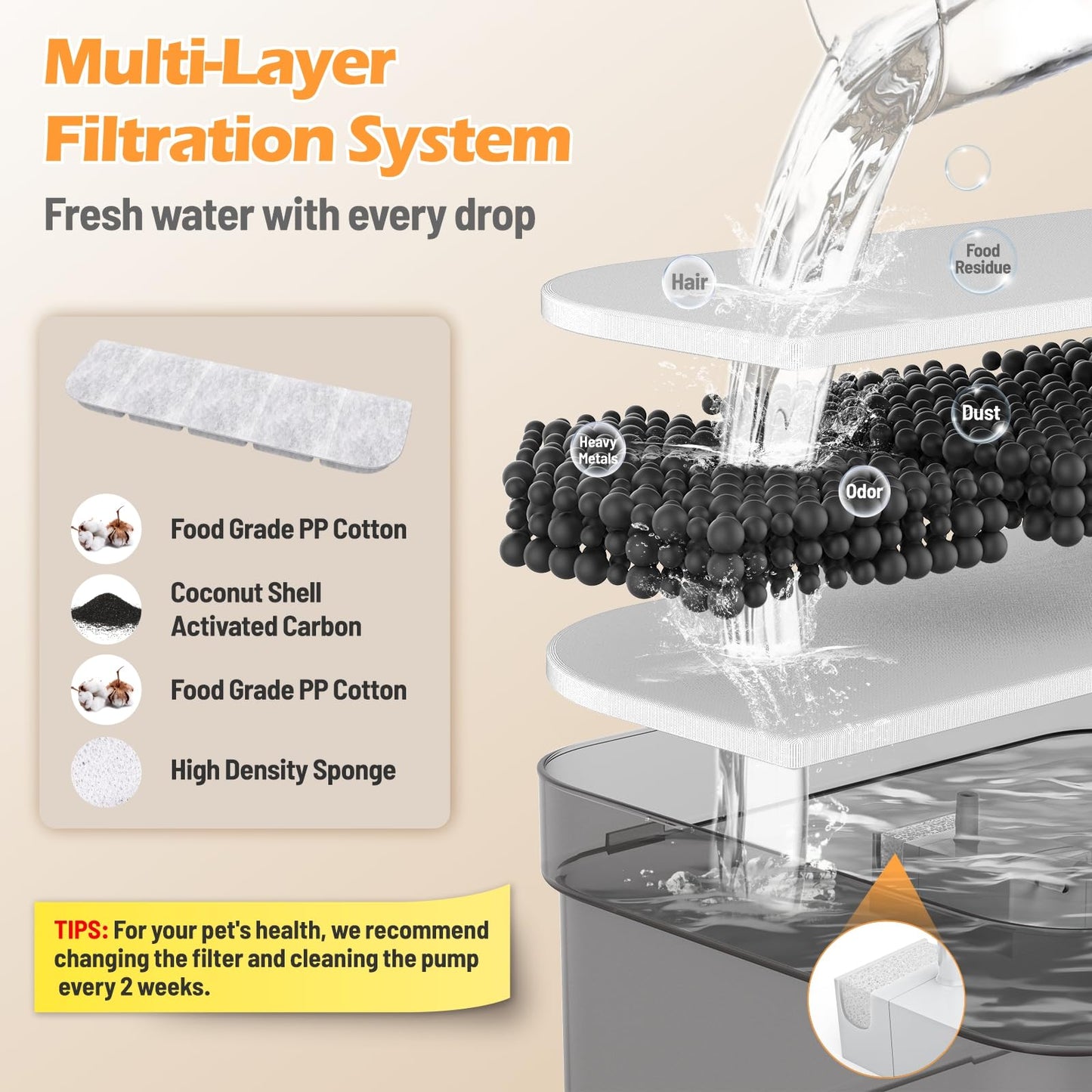 Multi-Layer Filtration System

Fresh water with every drop

Food Grade PP Cotton

Coconut Shell Activated Carbon

Food Grade PP Cotton

High Density Sponge

TIPS: For your pet's health, we recommend changing the filter and cleaning the pump every 2 weeks.

Hair

Food Residue

Heavy Metals

Dust

Odor