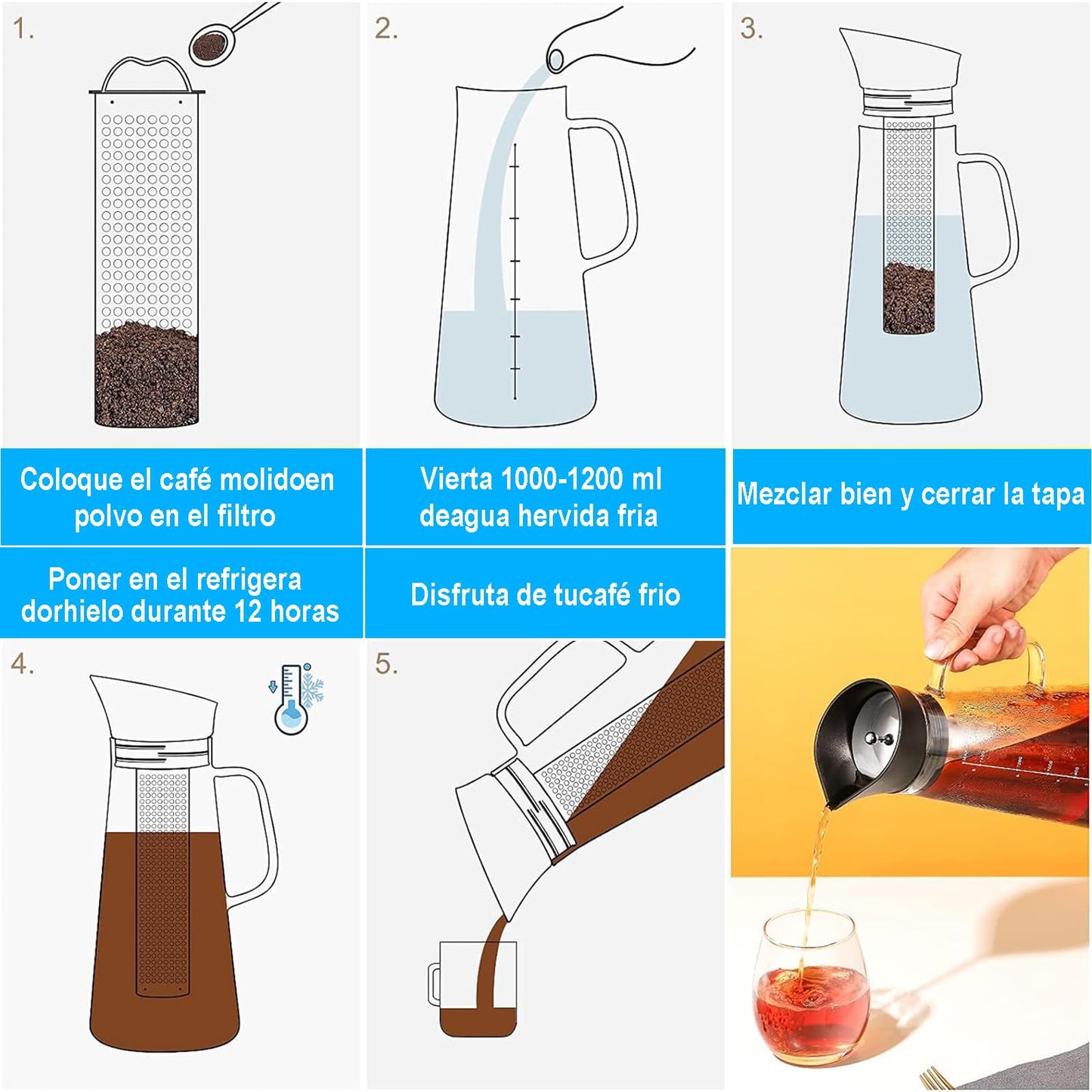 1.

2.

3.

Coloque el café molidoen polvo en el filtro

Vierta 1000-1200 ml deagua hervida fria

Mezclar bien y cerrar la tapa

Poner en el refrigera dorhielo durante 12 horas

Disfruta de tucafé frio

4.

5.