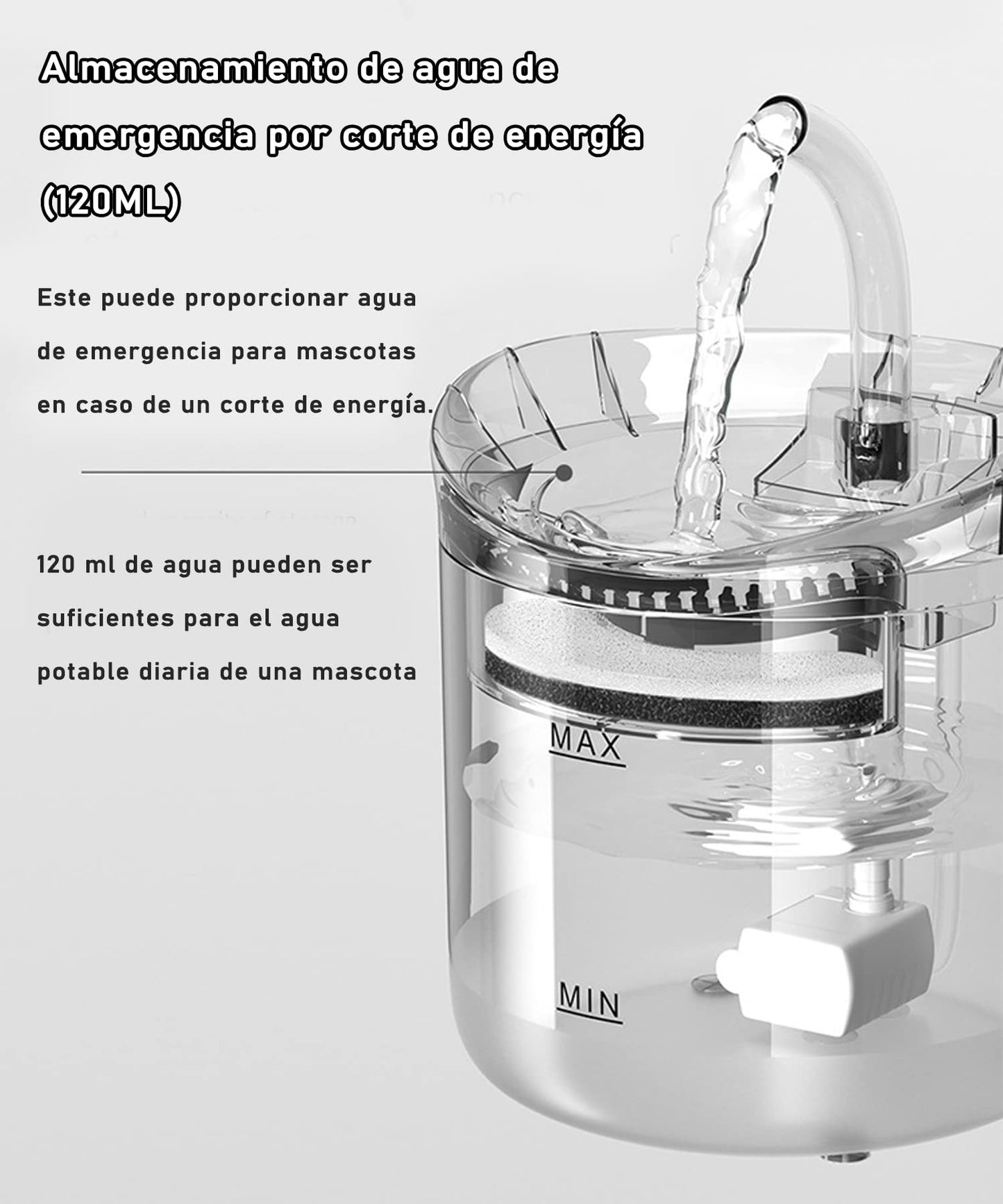 Almacenamiento de agua de emergencia por corte de energía (120ML)

Este puede proporcionar agua de emergencia para mascotas en caso de un corte de energía.

120 ml de agua pueden ser suficientes para el agua potable diaria de una mascota

MAX

MIN