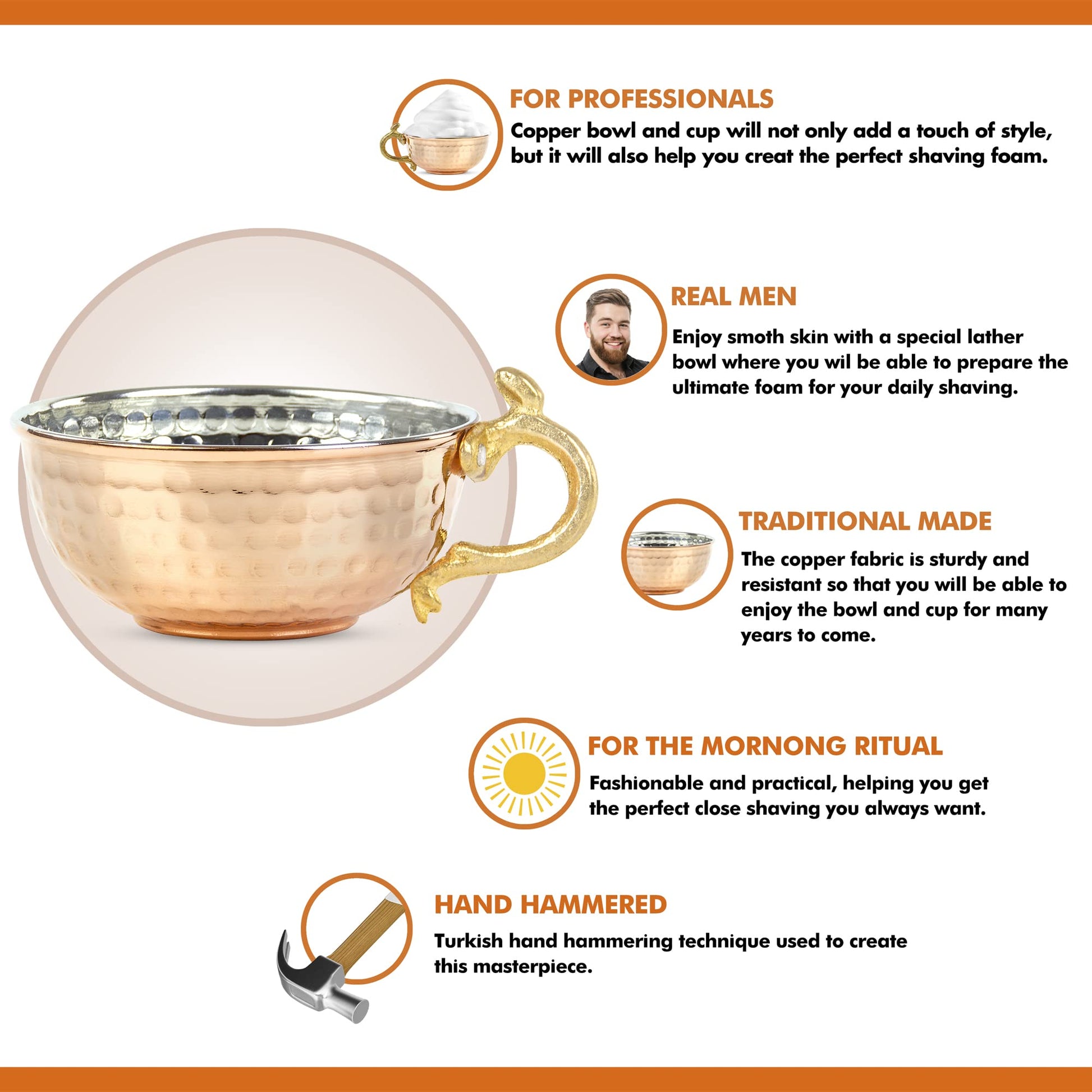 FOR PROFESSIONALS

Copper bowl and cup will not only add a touch of style, but it will also help you creat the perfect shaving foam.

REAL MEN

Enjoy smoth skin with a special lather bowl where you wil be able to prepare the ultimate foam for your daily shaving.

TRADITIONAL MADE

The copper fabric is sturdy and resistant so that you will be able to enjoy the bowl and cup for many years to come.

FOR THE MORNONG RITUAL

Fashionable and practical, helping you get the perfect close shaving you always want.

HAND HAMMERED

Turkish hand hammering technique used to create this masterpiece.