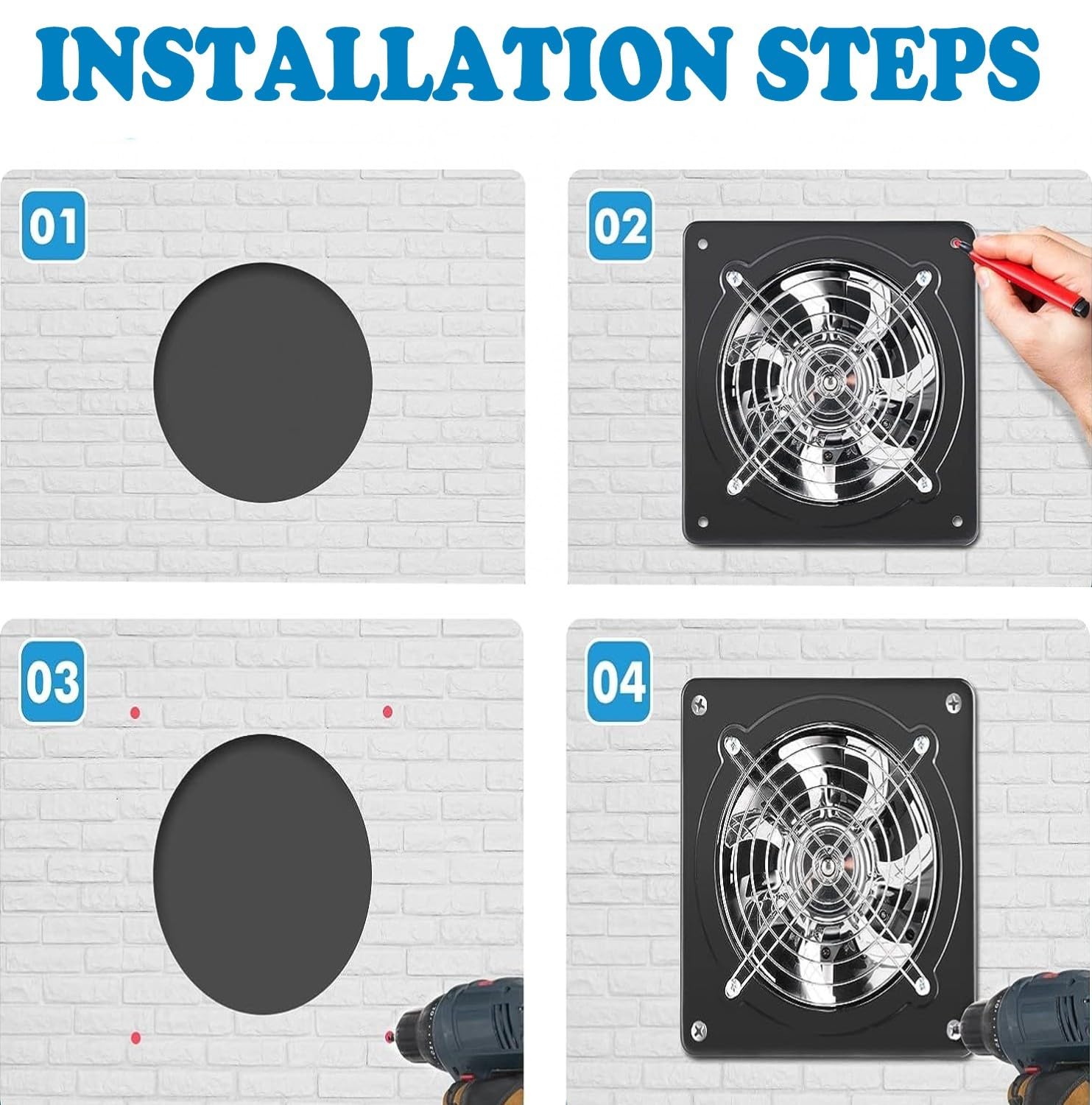 INSTALLATION STEPS

01

02

03

04