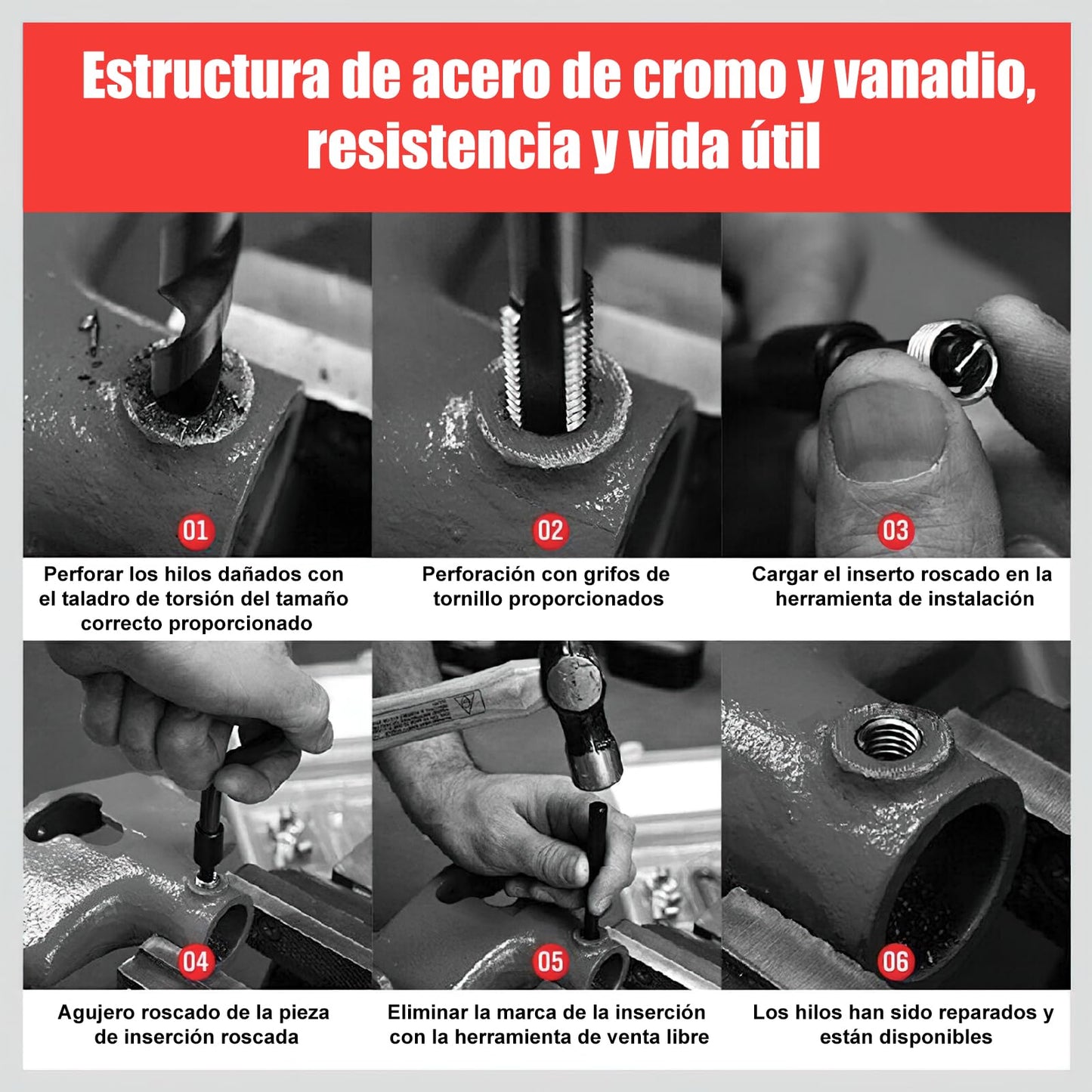 Estructura de acero de cromo y vanadio, resistencia y vida útil

01

Perforar los hilos dañados con el taladro de torsión del tamaño correcto proporcionado

02

Perforación con grifos de tornillo proporcionados

03

Cargar el inserto roscado en la herramienta de instalación

04

Agujero roscado de la pieza de inserción roscada

05

Eliminar la marca de la inserción con la herramienta de venta libre

06

Los hilos han sido reparados y están disponibles