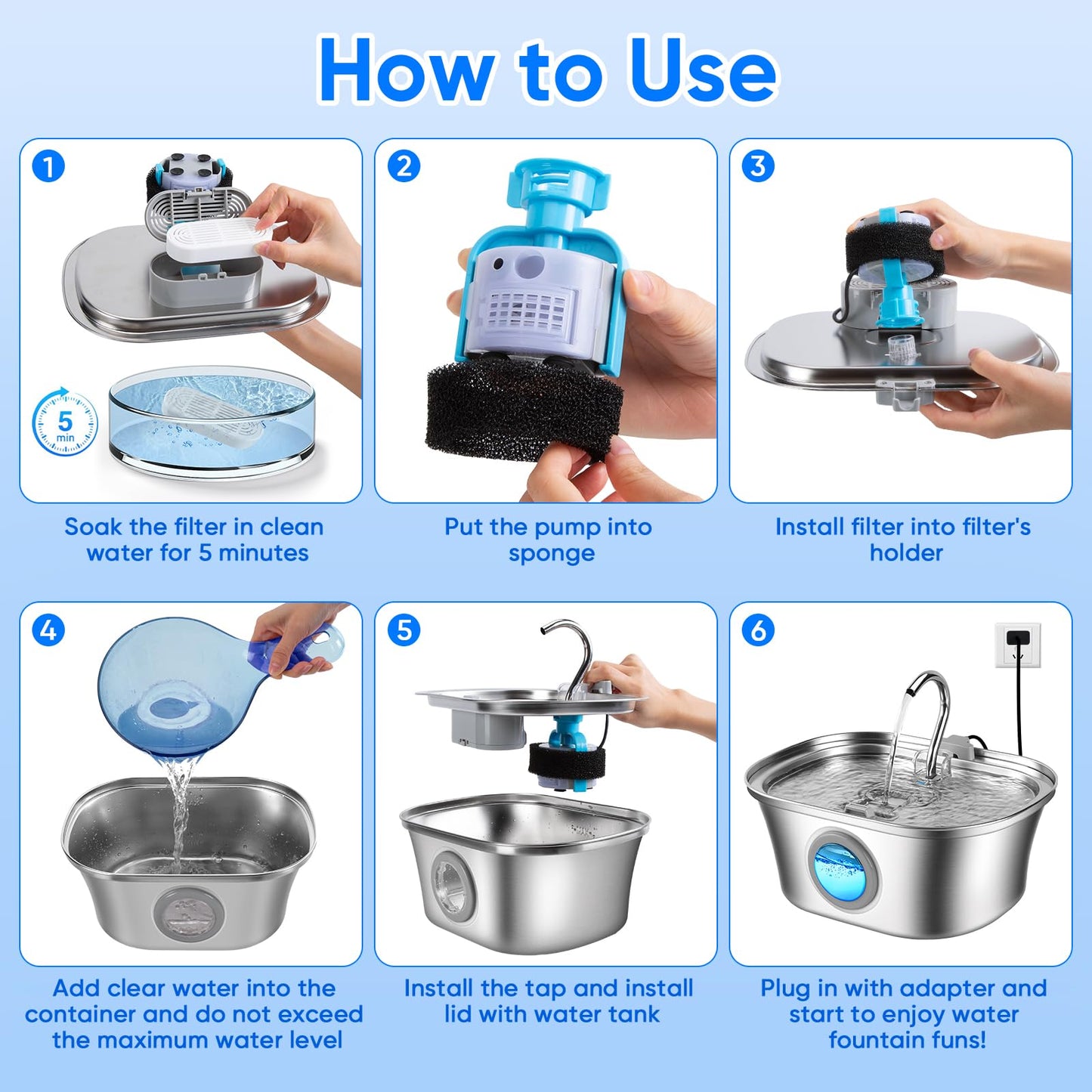 How to Use

1

5 min

Soak the filter in clean water for 5 minutes

2

Put the pump into sponge

3

Install filter into filter's holder

4

Add clear water into the container and do not exceed the maximum water level

5

Install the tap and install lid with water tank

6

Plug in with adapter and start to enjoy water fountain funs!