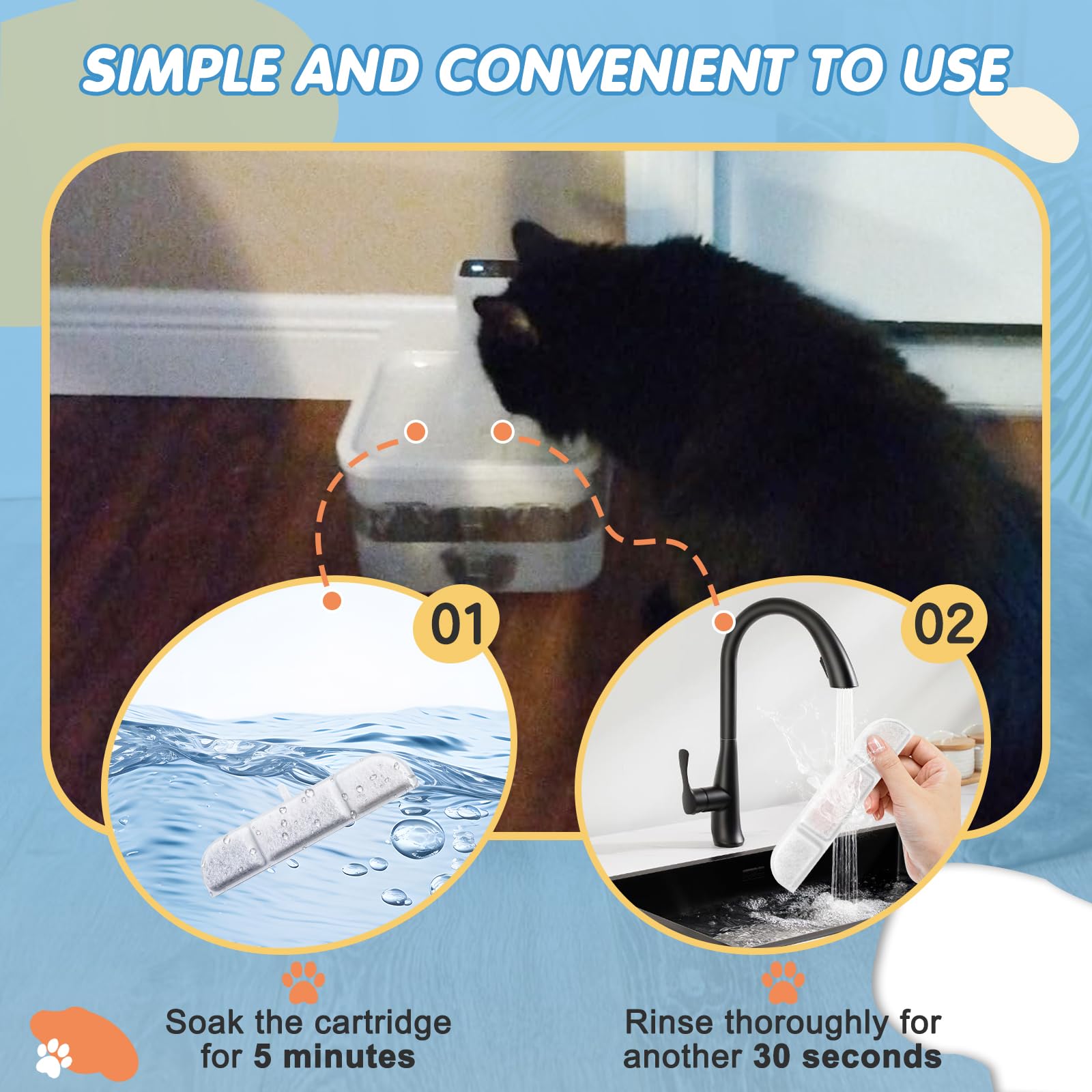 SIMPLE AND CONVENIENT TO USE

01

02

Soak the cartridge for 5 minutes

Rinse thoroughly for another 30 seconds