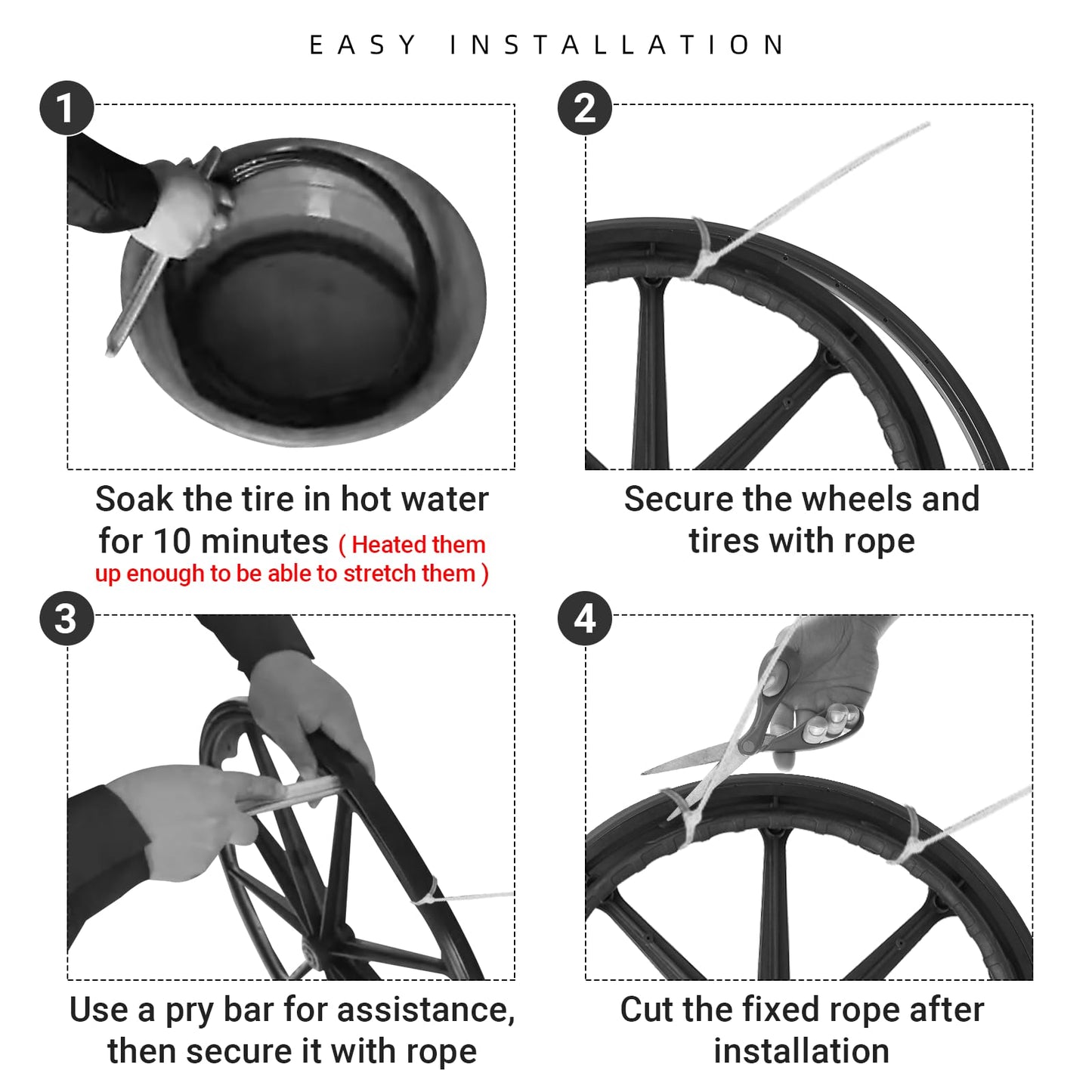 EASY INSTALLATION

1

Soak the tire in hot water for 10 minutes ( Heated them up enough to be able to stretch them )

2

Secure the wheels and tires with rope

3

Use a pry bar for assistance, then secure it with rope

4

Cut the fixed rope after installation