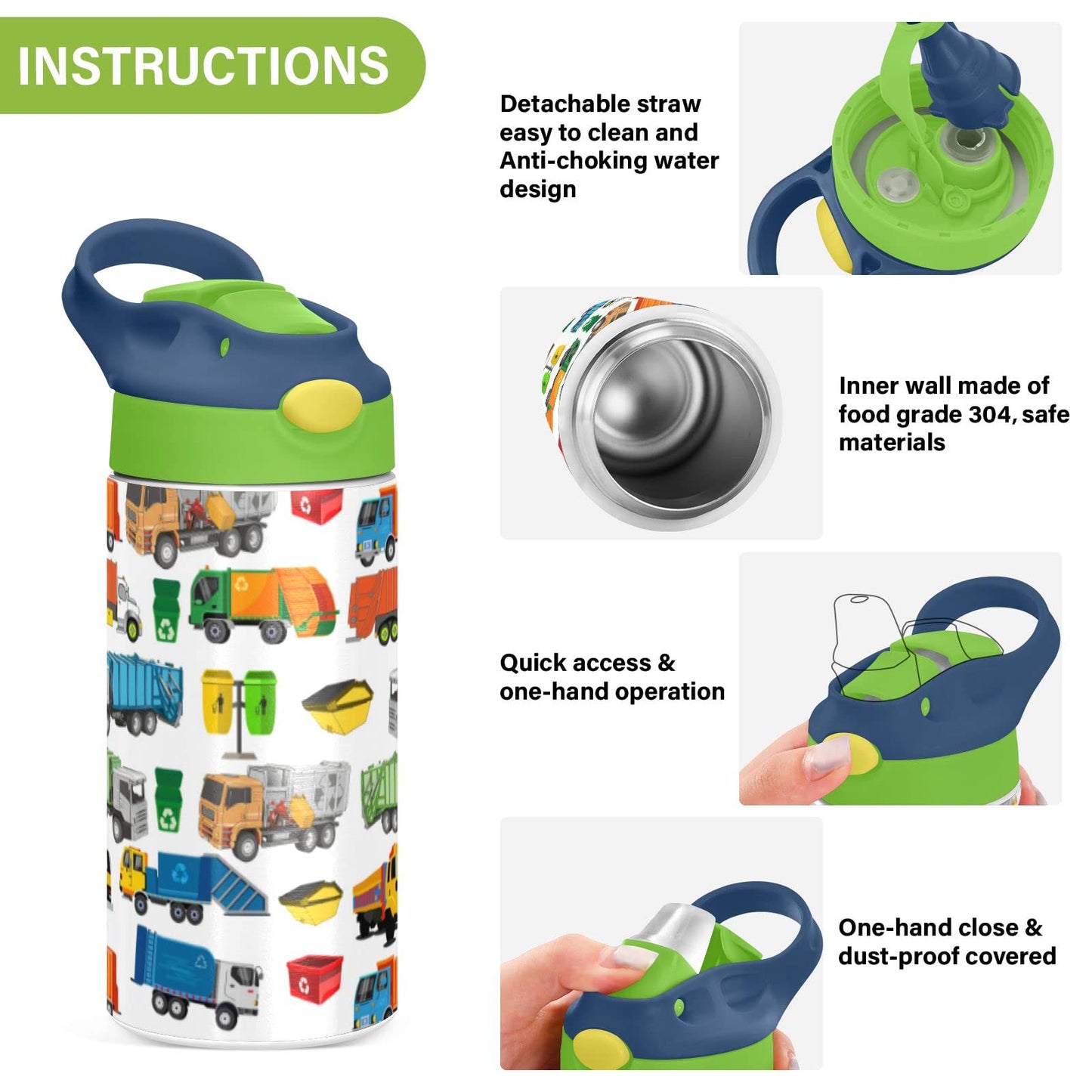 INSTRUCTIONS

Detachable straw easy to clean and Anti-choking water design

Inner wall made of food grade 304, safe materials

Quick access & one-hand operation

One-hand close & dust-proof covered