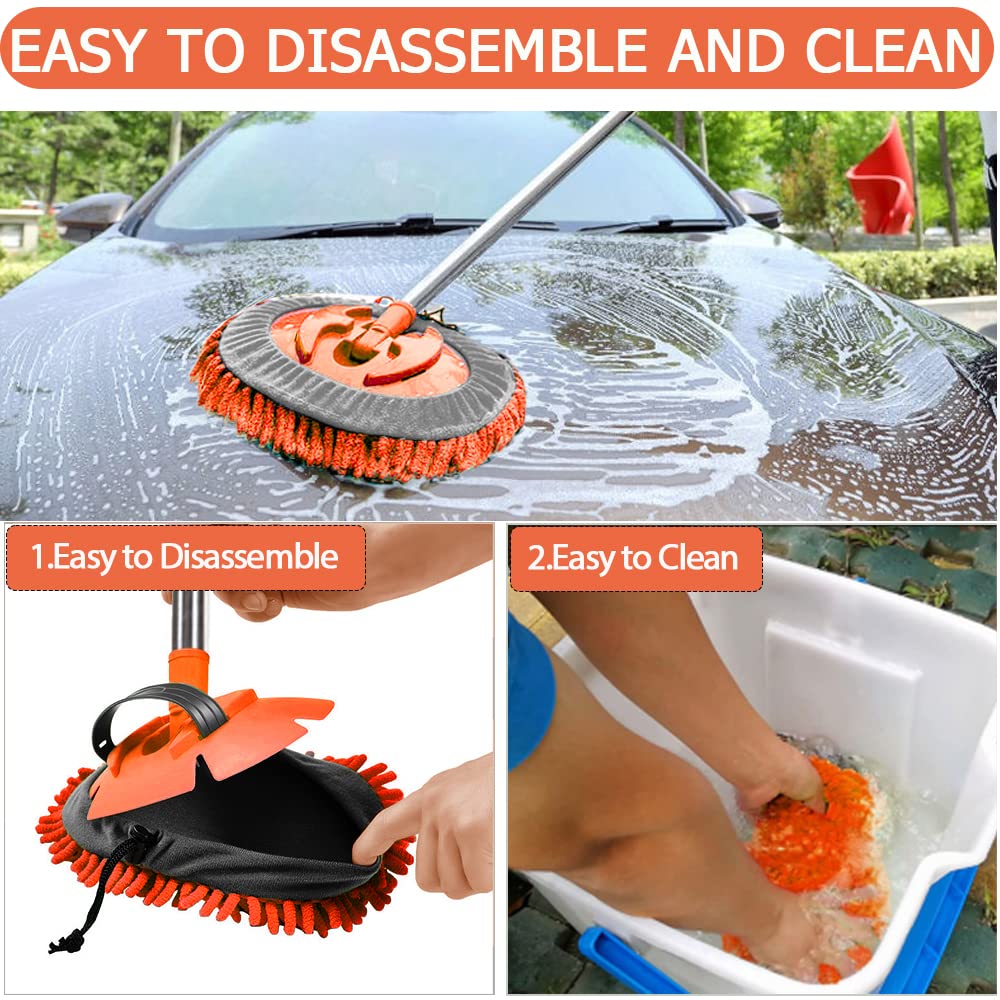 EASY TO DISASSEMBLE AND CLEAN

1.Easy to Disassemble

2.Easy to Clean