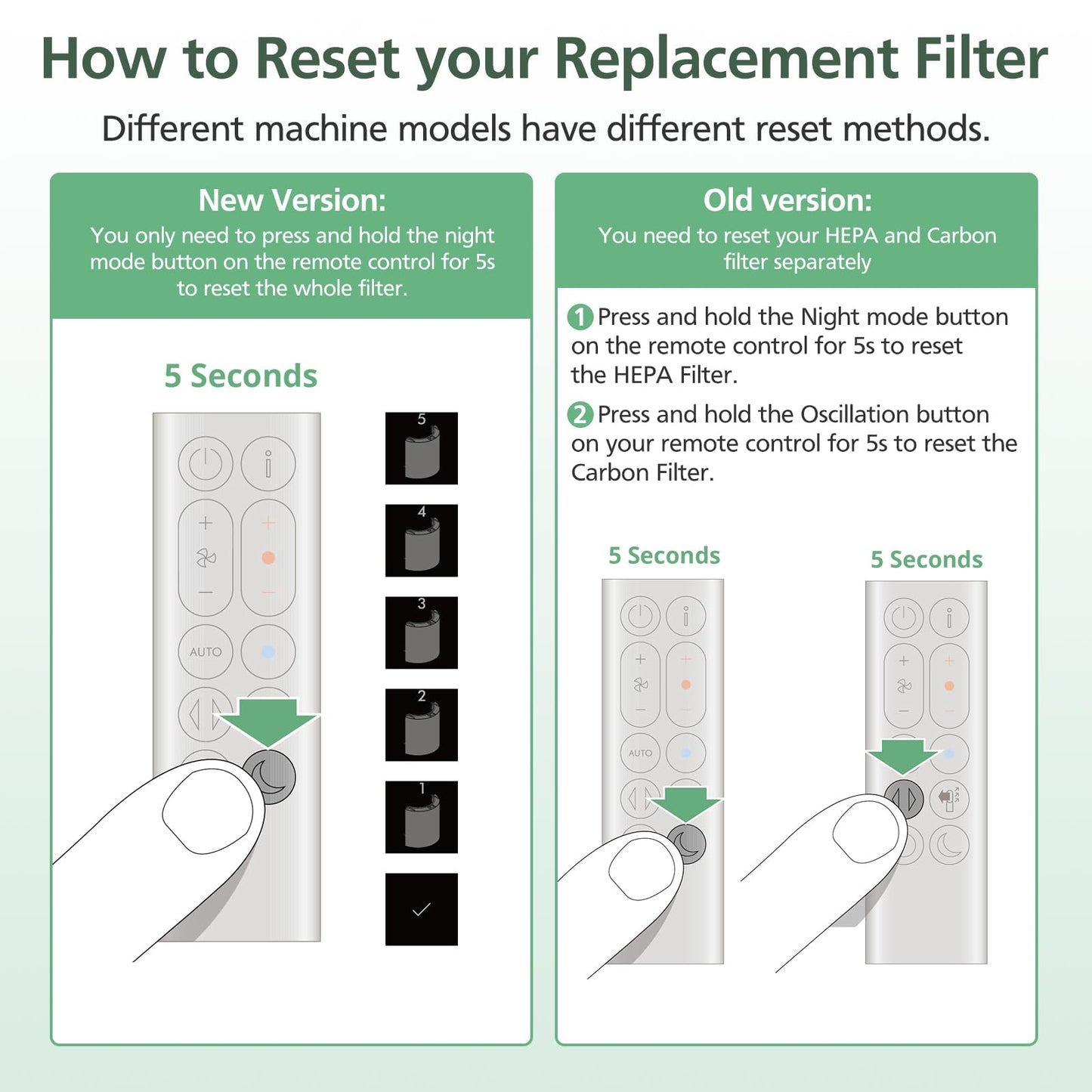 How to Reset your Replacement Filter

Different machine models have different reset methods.

New Version:

You only need to press and hold the night mode button on the remote control for 5s to reset the whole filter.

5 Seconds

AUTO

5

4

3

2

1

Old version:

You need to reset your HEPA and Carbon filter separately

1 Press and hold the Night mode button on the remote control for 5s to reset the HEPA Filter.

2 Press and hold the Oscillation button on your remote control for 5s to reset the Carbon Filter.

5 Seconds

AUTO

5 Seconds