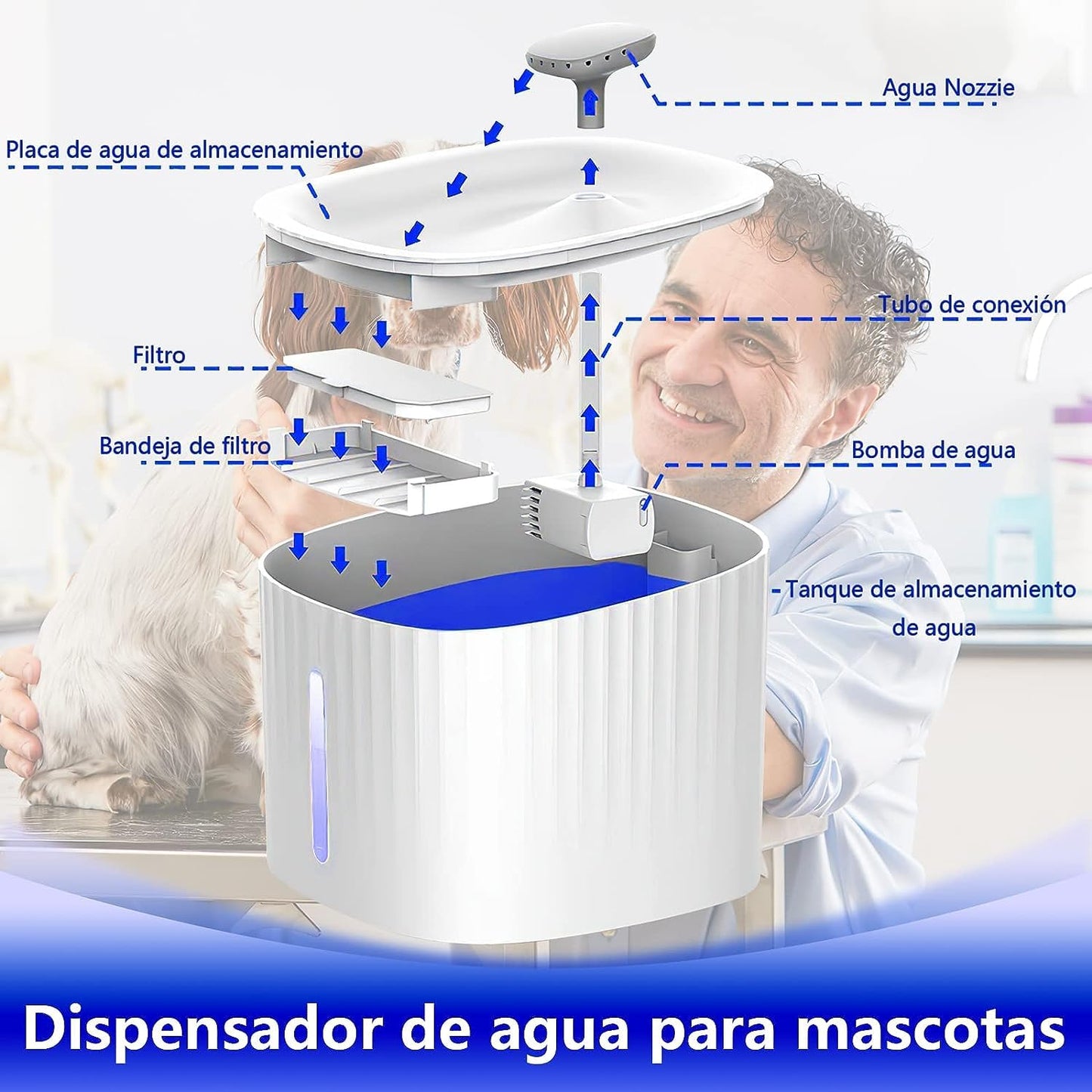 Agua Nozzie

Placa de agua de almacenamiento

Tubo de conexión

Filtro

Bandeja de filtro

Bomba de agua

Tanque de almacenamiento de agua

Dispensador de agua para mascotas