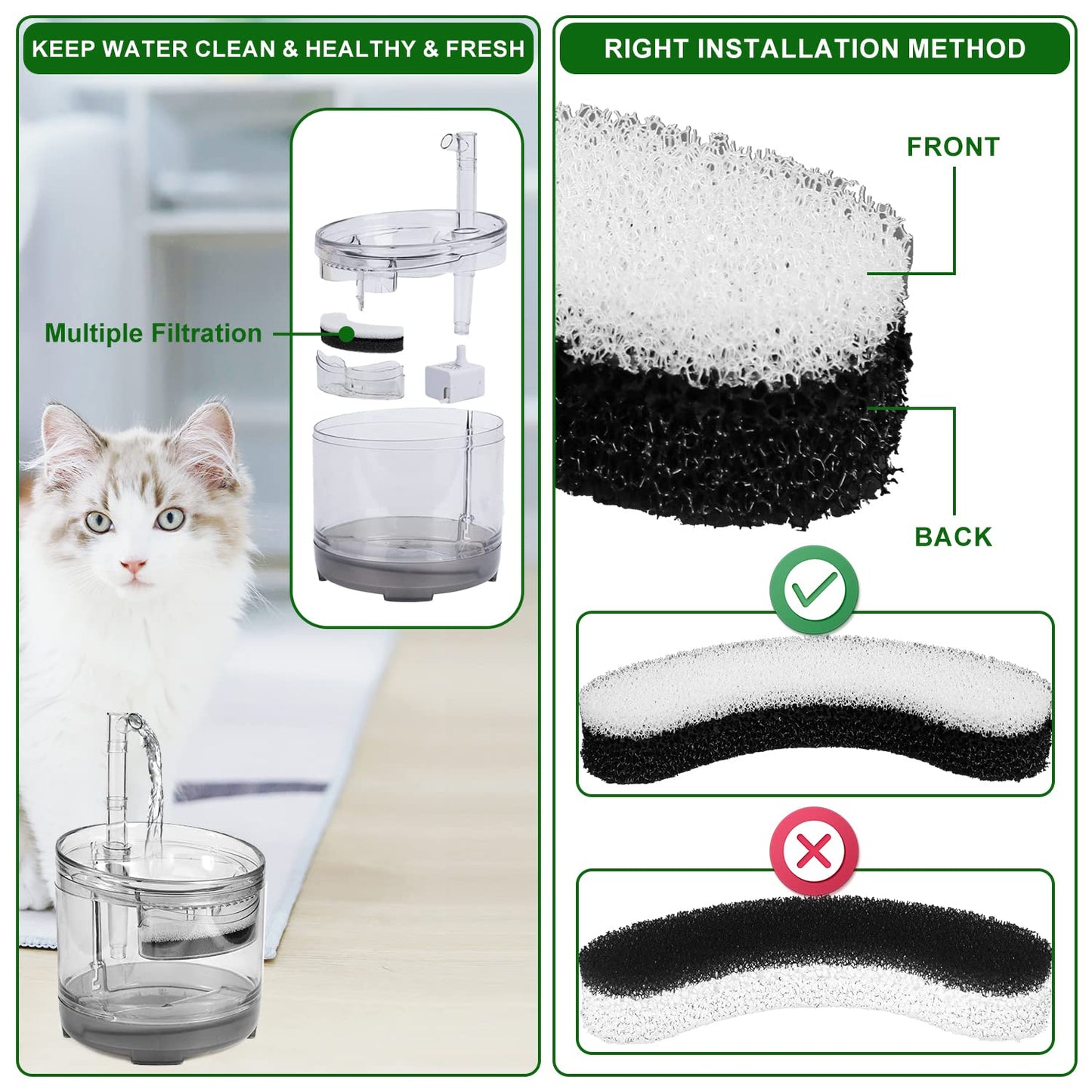 KEEP WATER CLEAN & HEALTHY & FRESH

Multiple Filtration

RIGHT INSTALLATION METHOD

FRONT

BACK