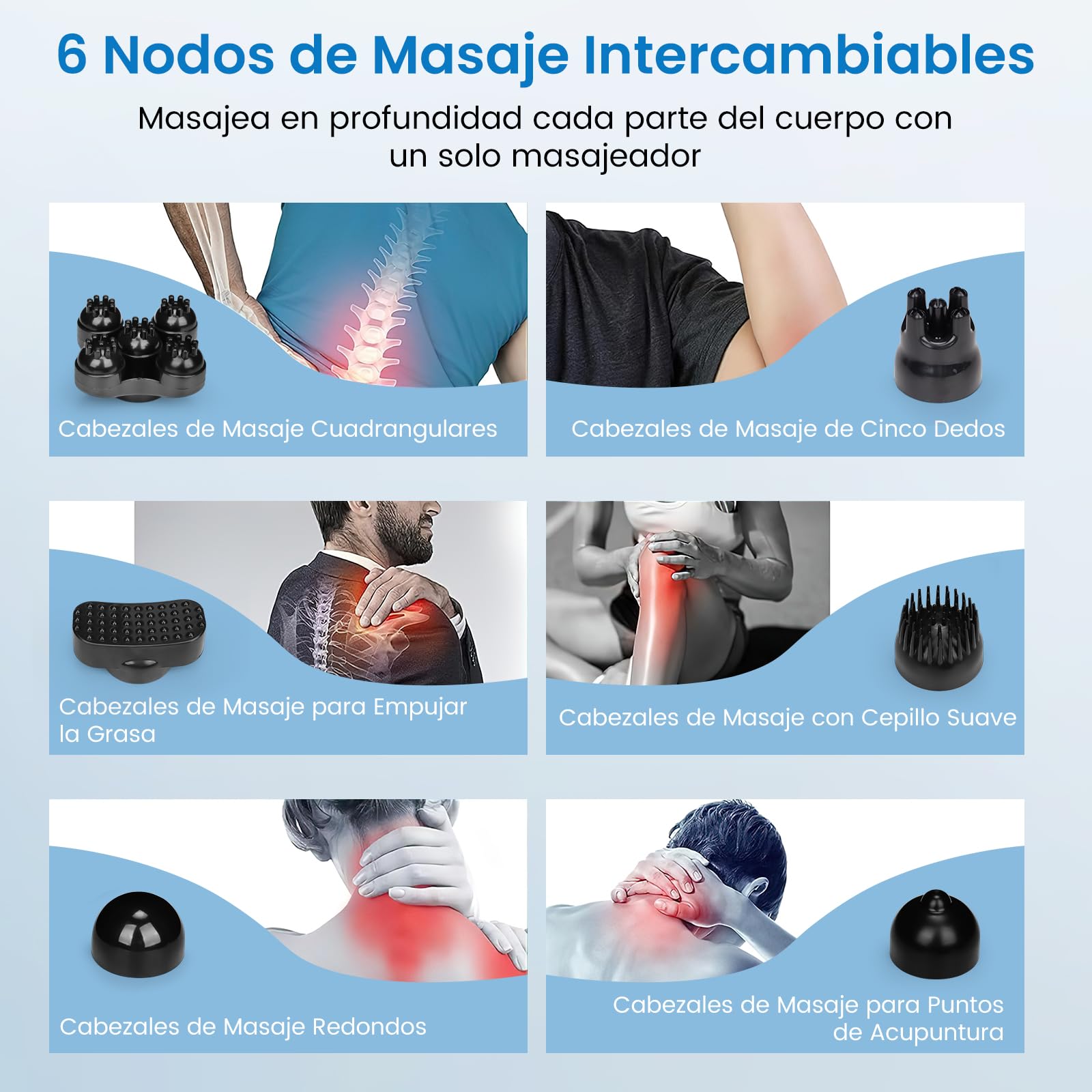 6 Nodos de Masaje Intercambiables

Masajea en profundidad cada parte del cuerpo con un solo masajeador

Cabezales de Masaje Cuadrangulares

Cabezales de Masaje de Cinco Dedos

Cabezales de Masaje para Empujar la Grasa

Cabezales de Masaje con Cepillo Suave

Cabezales de Masaje Redondos

Cabezales de Masaje para Puntos de Acupuntura