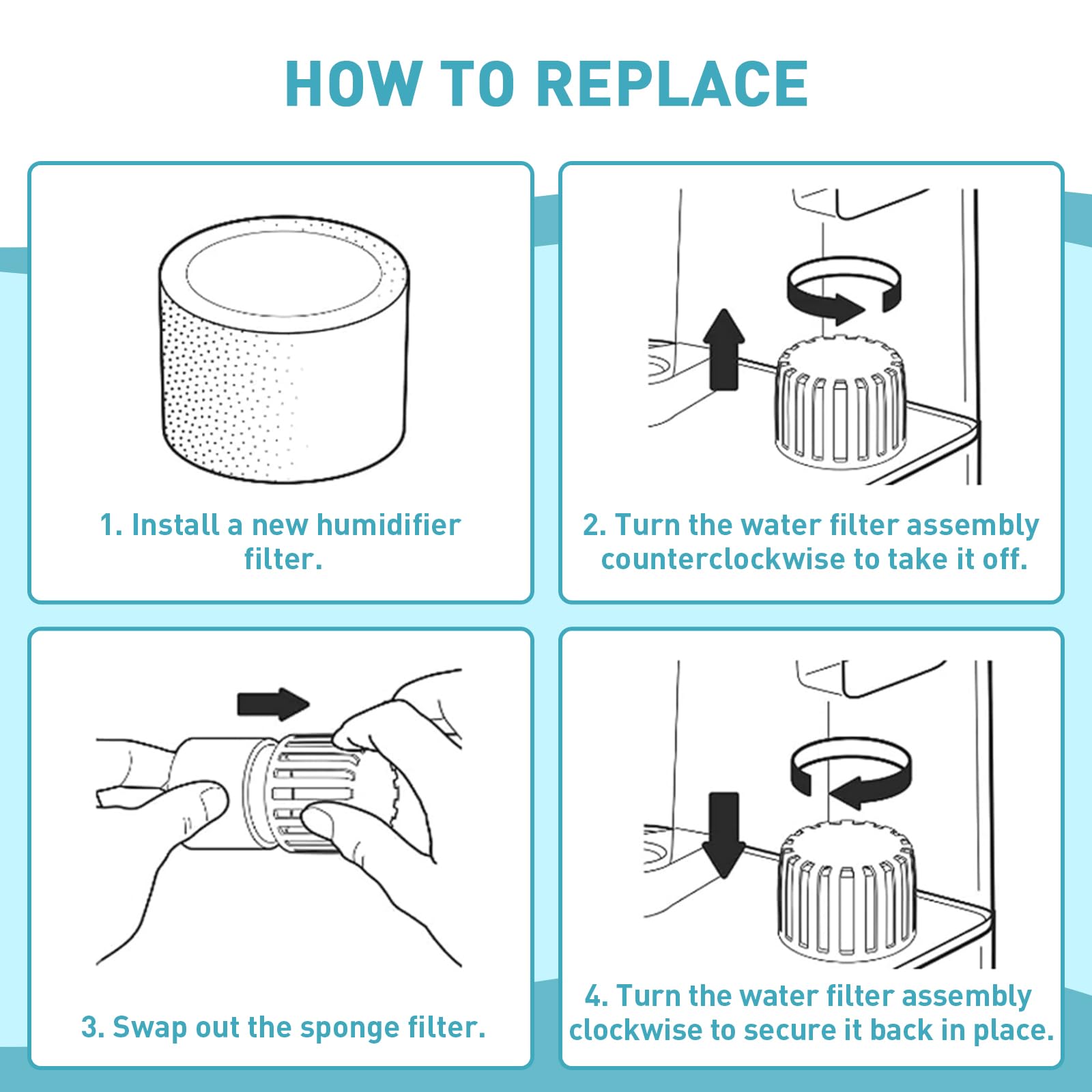 HOW TO REPLACE

1. Install a new humidifier filter.

2. Turn the water filter assembly counterclockwise to take it off.

3. Swap out the sponge filter.

4. Turn the water filter assembly clockwise to secure it back in place.