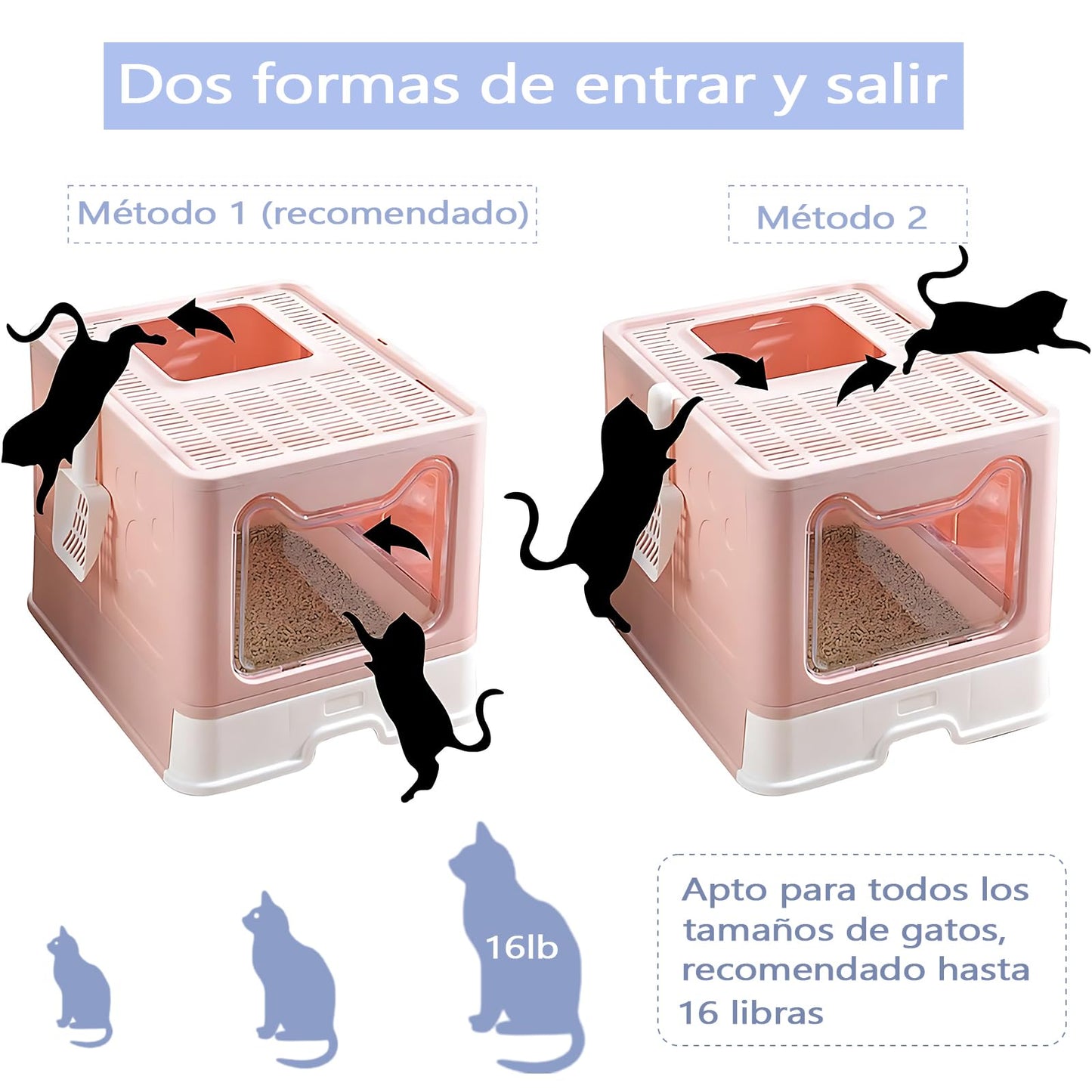 Dos formas de entrar y salir

Método 1 (recomendado)

Método 2

16lb

Apto para todos los tamaños de gatos, recomendado hasta 16 libras