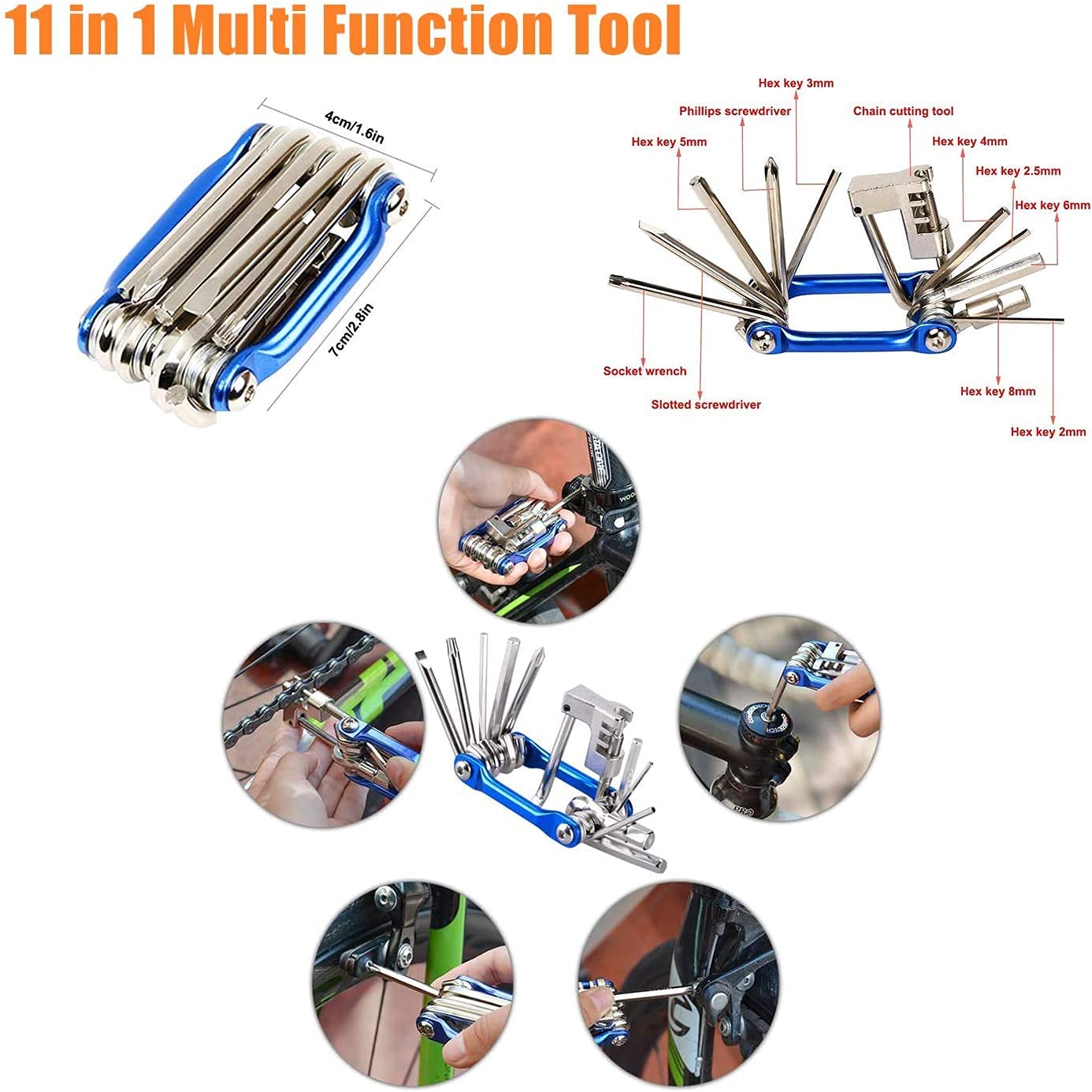 11 in 1 Multi Function Tool

4cm/1.6in

7cm/2.8in

Hex key 3mm

Phillips screwdriver

Chain cutting tool

Hex key 5mm

Hex key 4mm

Hex key 2.5mm

Hex key 6mm

Socket wrench

Slotted screwdriver

Hex key 8mm

Hex key 2mm