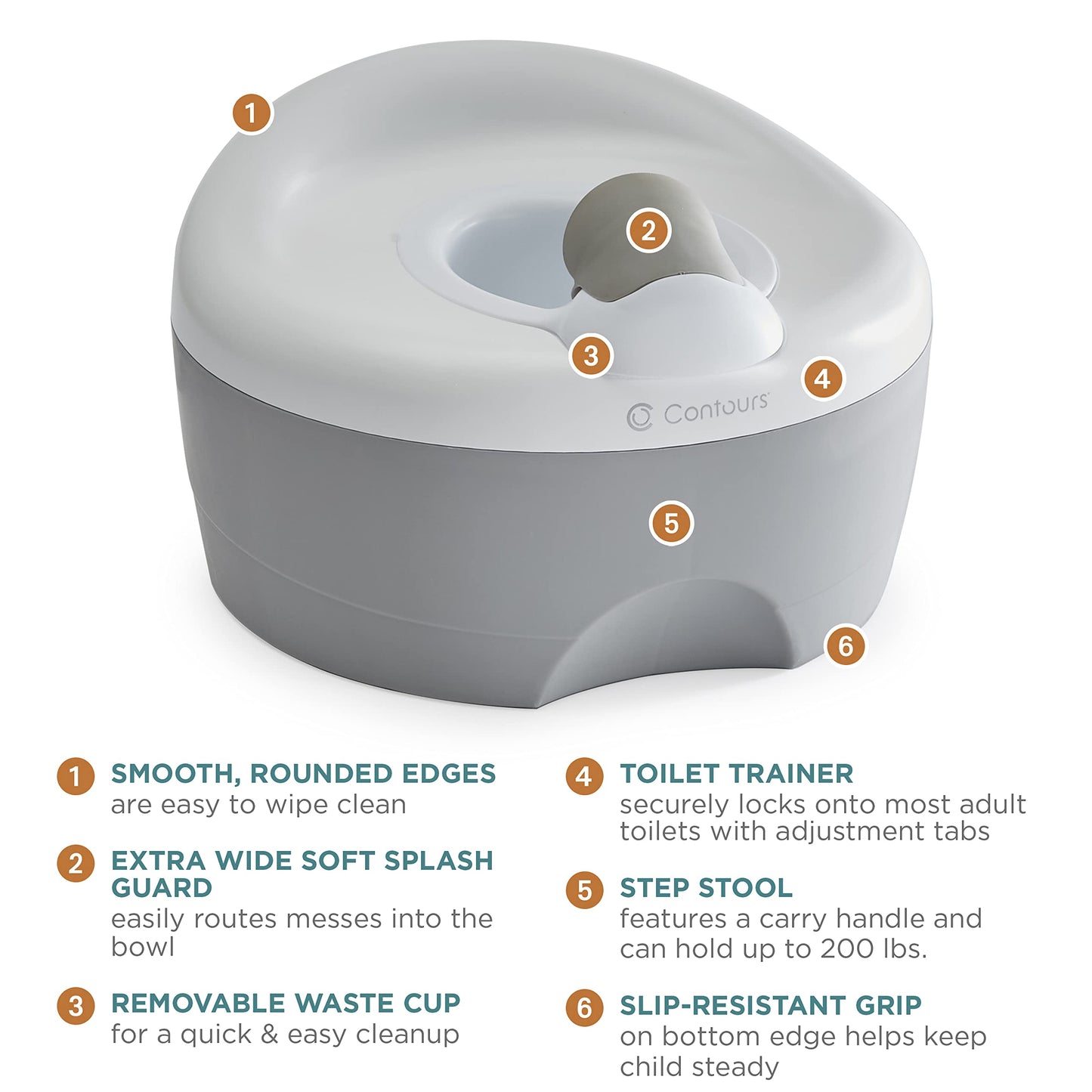 1

2

3

4

Contours

5

6

1 SMOOTH, ROUNDED EDGES
are easy to wipe clean

2 EXTRA WIDE SOFT SPLASH GUARD
easily routes messes into the bowl

3 REMOVABLE WASTE CUP
for a quick & easy cleanup

4 TOILET TRAINER
securely locks onto most adult toilets with adjustment tabs

5 STEP STOOL
features a carry handle and can hold up to 200 lbs.

6 SLIP-RESISTANT GRIP
on bottom edge helps keep child steady