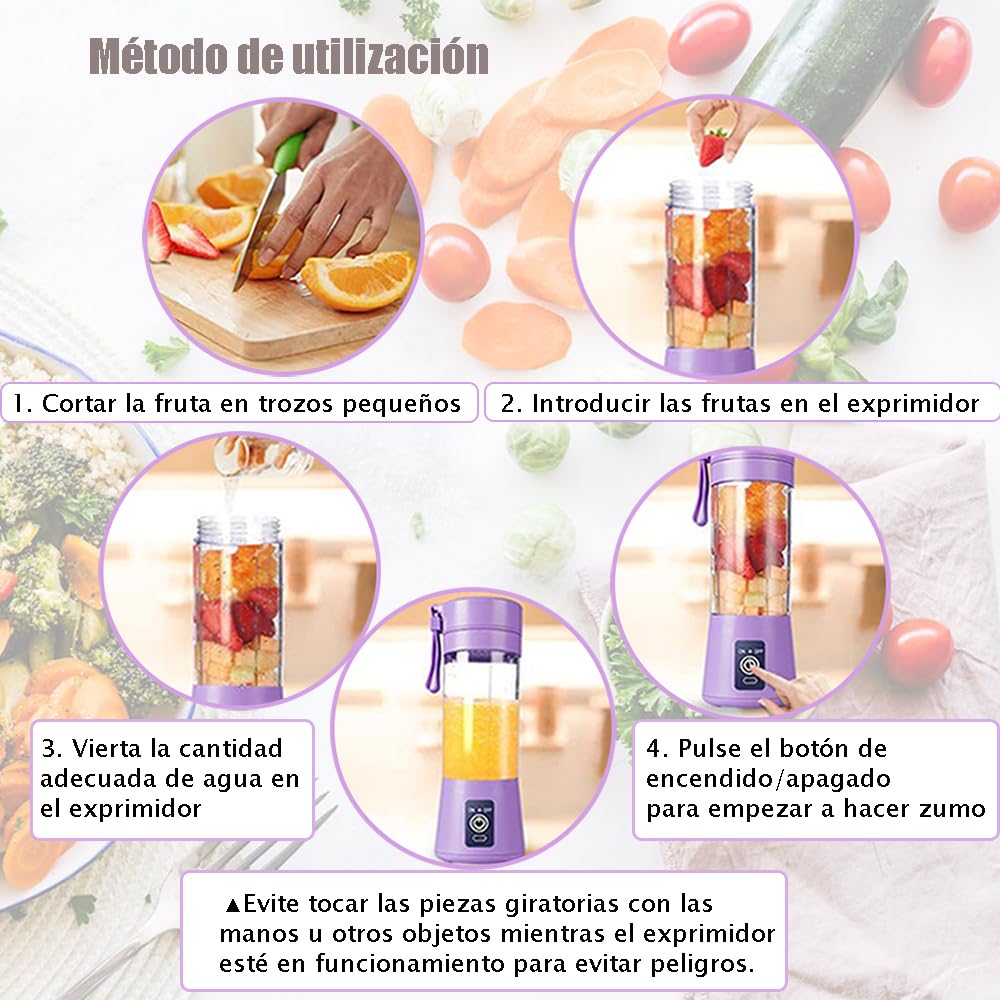 Método de utilización

1. Cortar la fruta en trozos pequeños

2. Introducir las frutas en el exprimidor

3. Vierta la cantidad adecuada de agua en el exprimidor

4. Pulse el botón de encendido/apagado para empezar a hacer zumo

▲Evite tocar las piezas giratorias con las manos u otros objetos mientras el exprimidor esté en funcionamiento para evitar peligros.