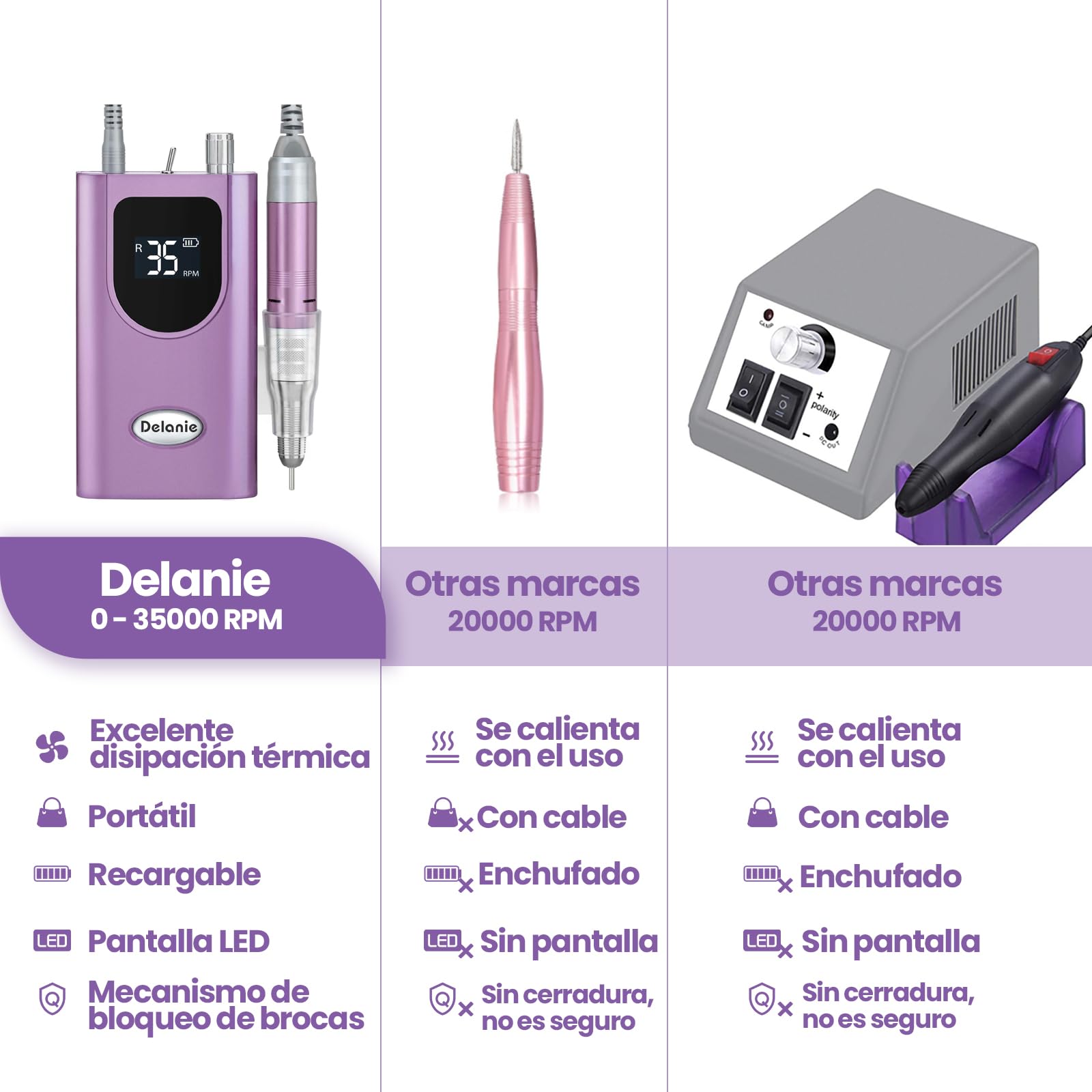 R 35 RPM

Delanie

polarity

Delanie
0 - 35000 RPM

Excelente disipación térmica

Portátil

Recargable

LED Pantalla LED

Mecanismo de bloqueo de brocas

Otras marcas
20000 RPM

Se calienta con el uso

Con cable

Enchufado

LED Sin pantalla

Sin cerradura, no es seguro

Otras marcas
20000 RPM

Se calienta con el uso

Con cable

Enchufado

LED Sin pantalla

Sin cerradura, no es seguro