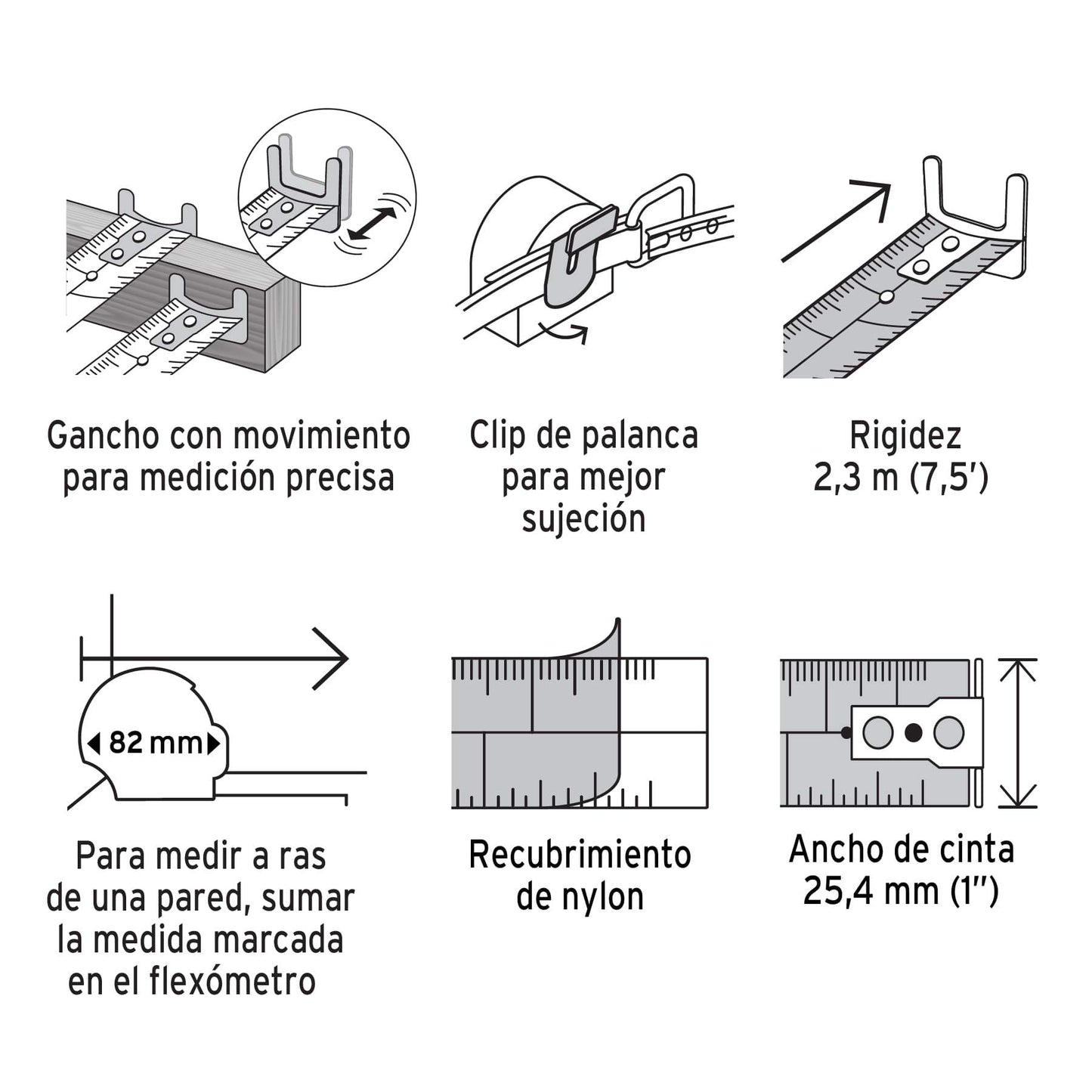 Gancho con movimiento para medición precisa

Clip de palanca para mejor sujeción

Rigidez 2,3 m (7,5')

82 mm

Para medir a ras de una pared, sumar la medida marcada en el flexómetro

Recubrimiento de nylon

Ancho de cinta 25,4 mm (1")