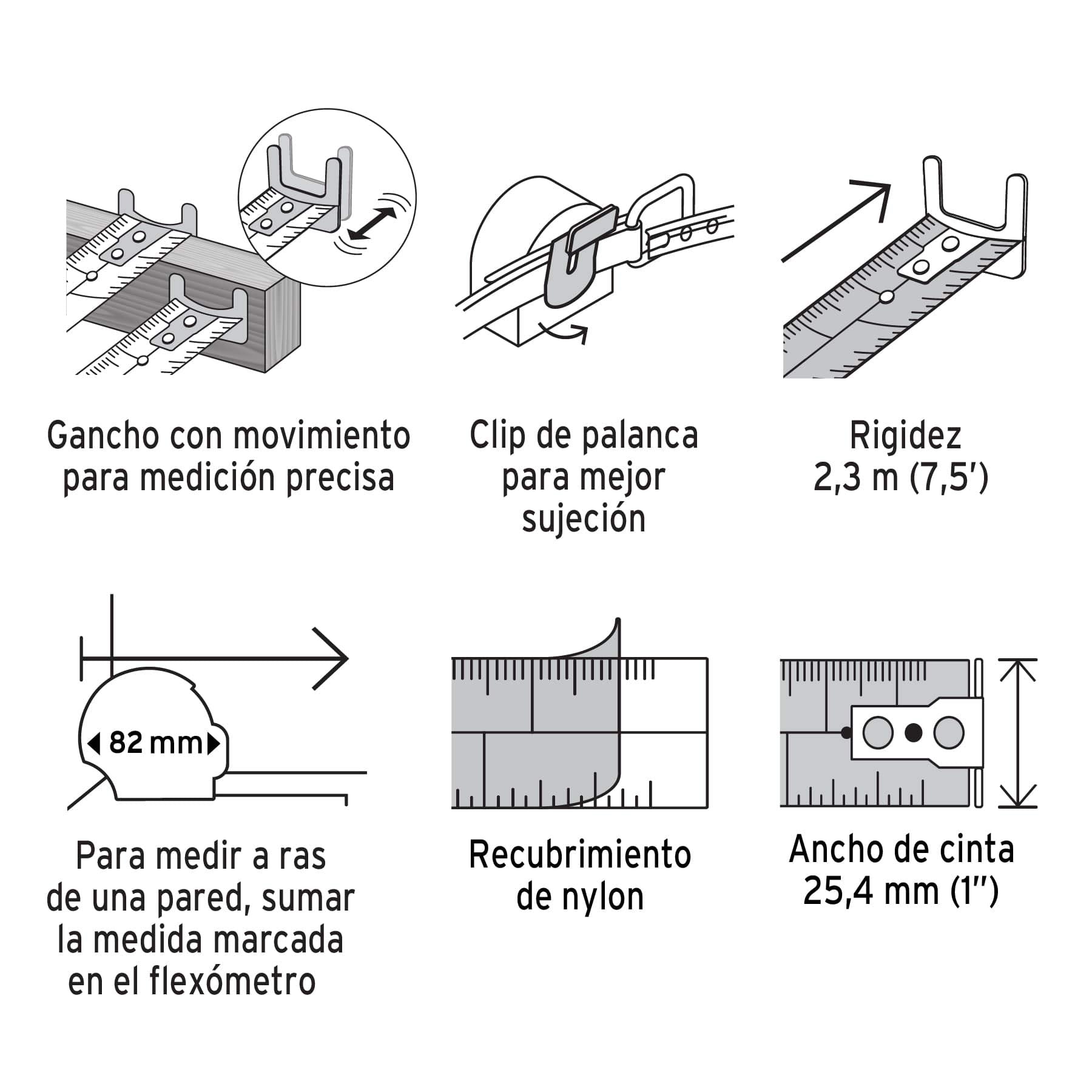 Gancho con movimiento para medición precisa

Clip de palanca para mejor sujeción

Rigidez 2,3 m (7,5′)

82 mm

Para medir a ras de una pared, sumar la medida marcada en el flexómetro

Recubrimiento de nylon

Ancho de cinta 25,4 mm (1″)