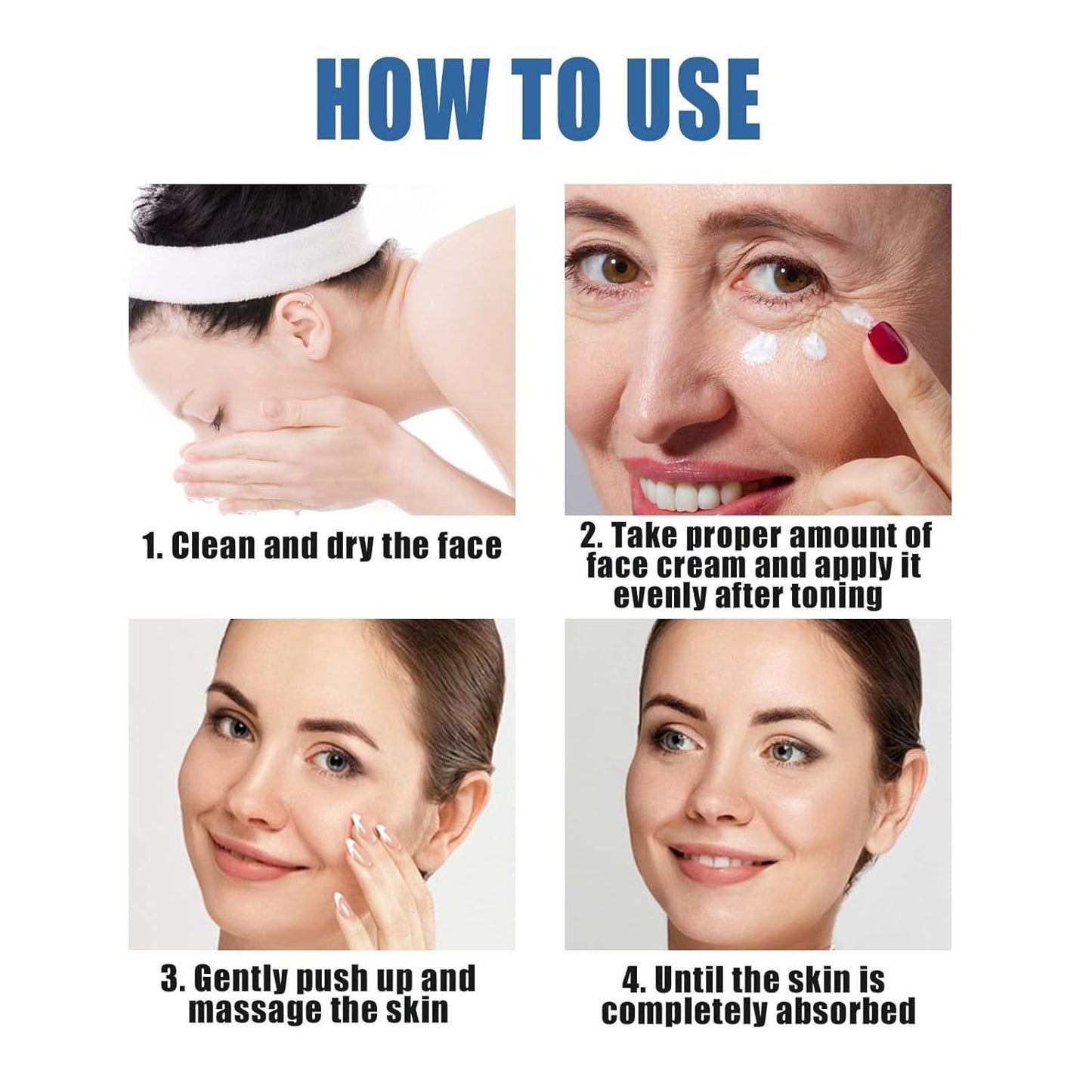 HOW TO USE

1. Clean and dry the face

2. Take proper amount of face cream and apply it evenly after toning

3. Gently push up and massage the skin

4. Until the skin is completely absorbed