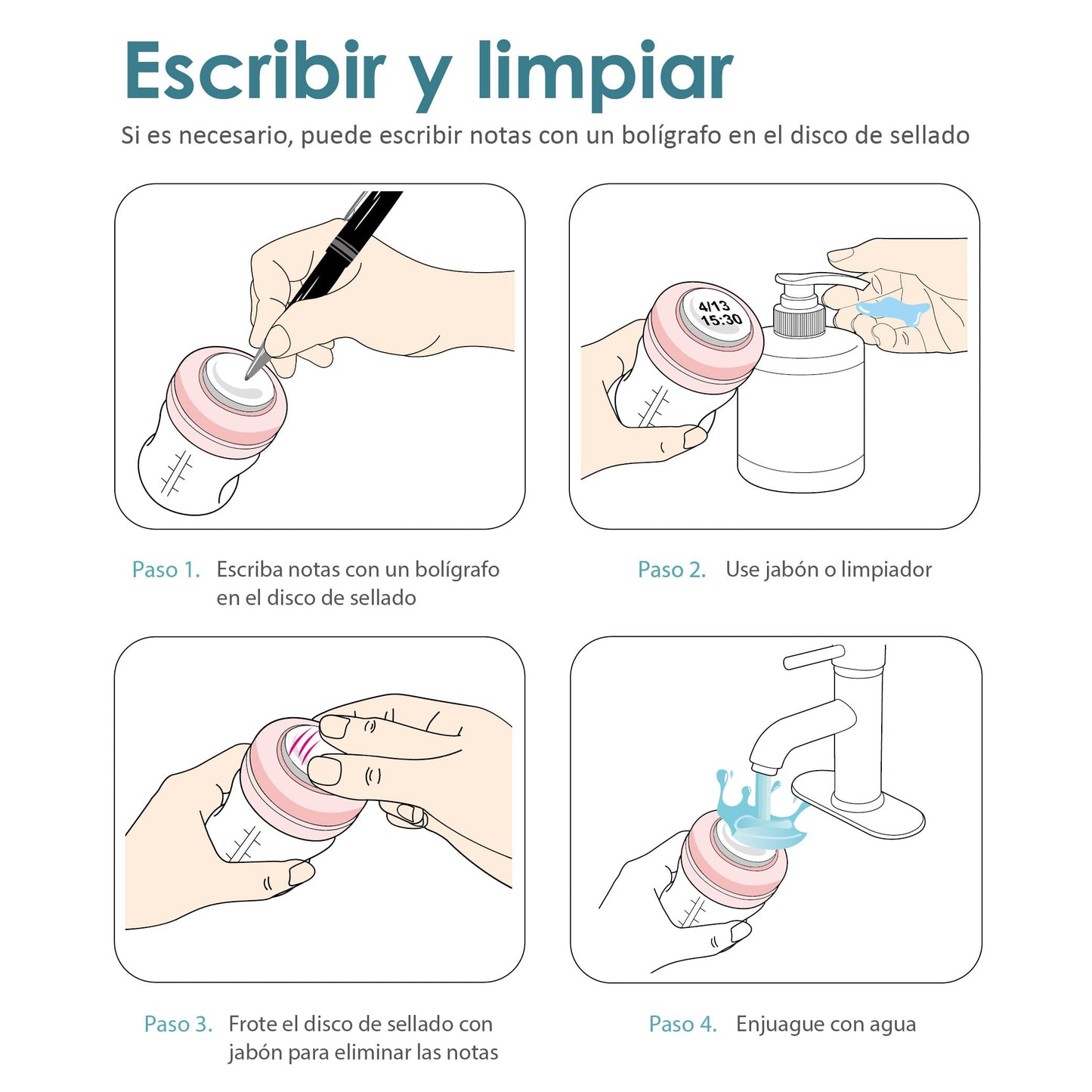 Escribir y limpiar

Si es necesario, puede escribir notas con un bolígrafo en el disco de sellado

4/13
15:30

Paso 1. Escriba notas con un bolígrafo en el disco de sellado

Paso 2. Use jabón o limpiador

Paso 3. Frote el disco de sellado con jabón para eliminar las notas

Paso 4. Enjuague con agua