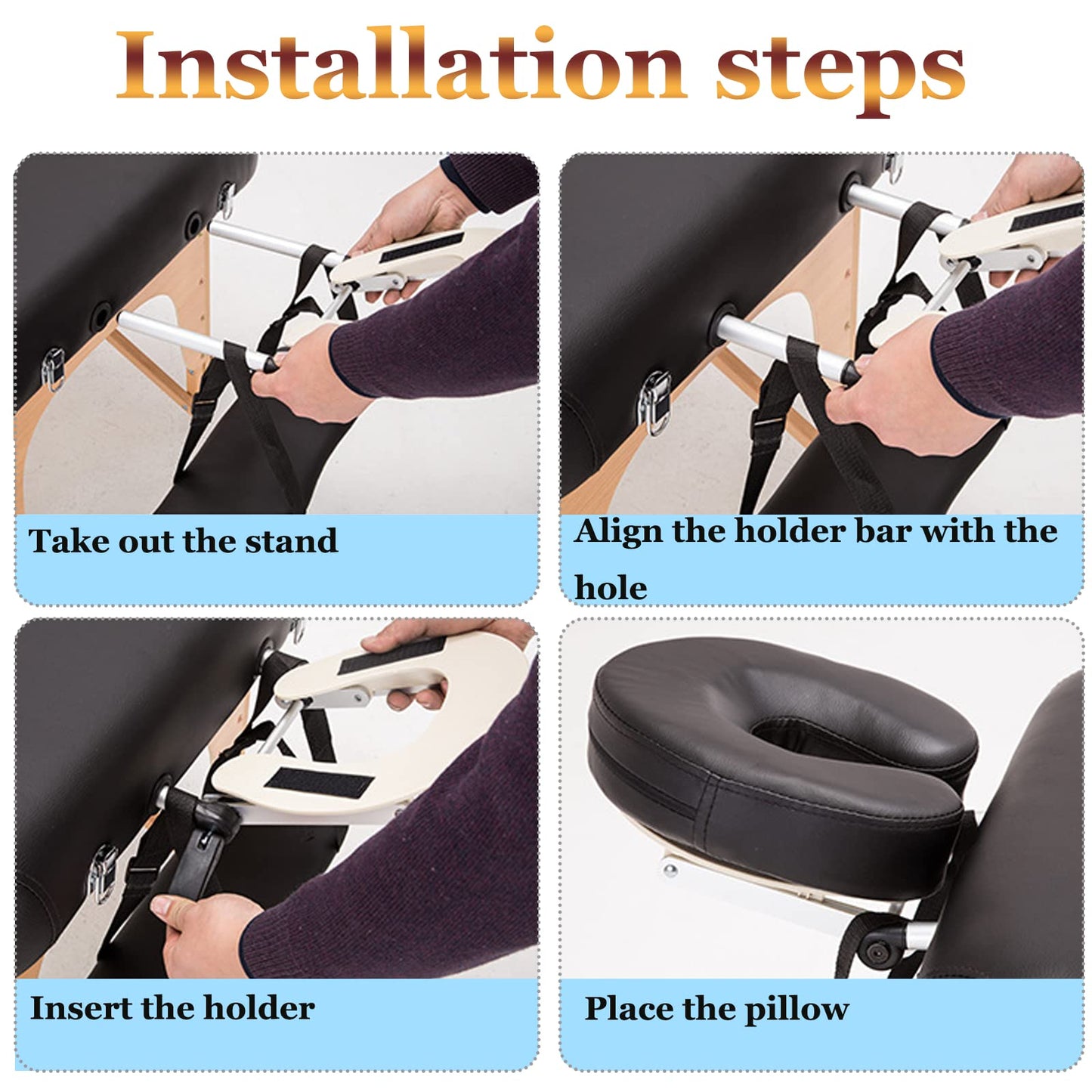 Installation steps

Take out the stand

Align the holder bar with the hole

Insert the holder

Place the pillow