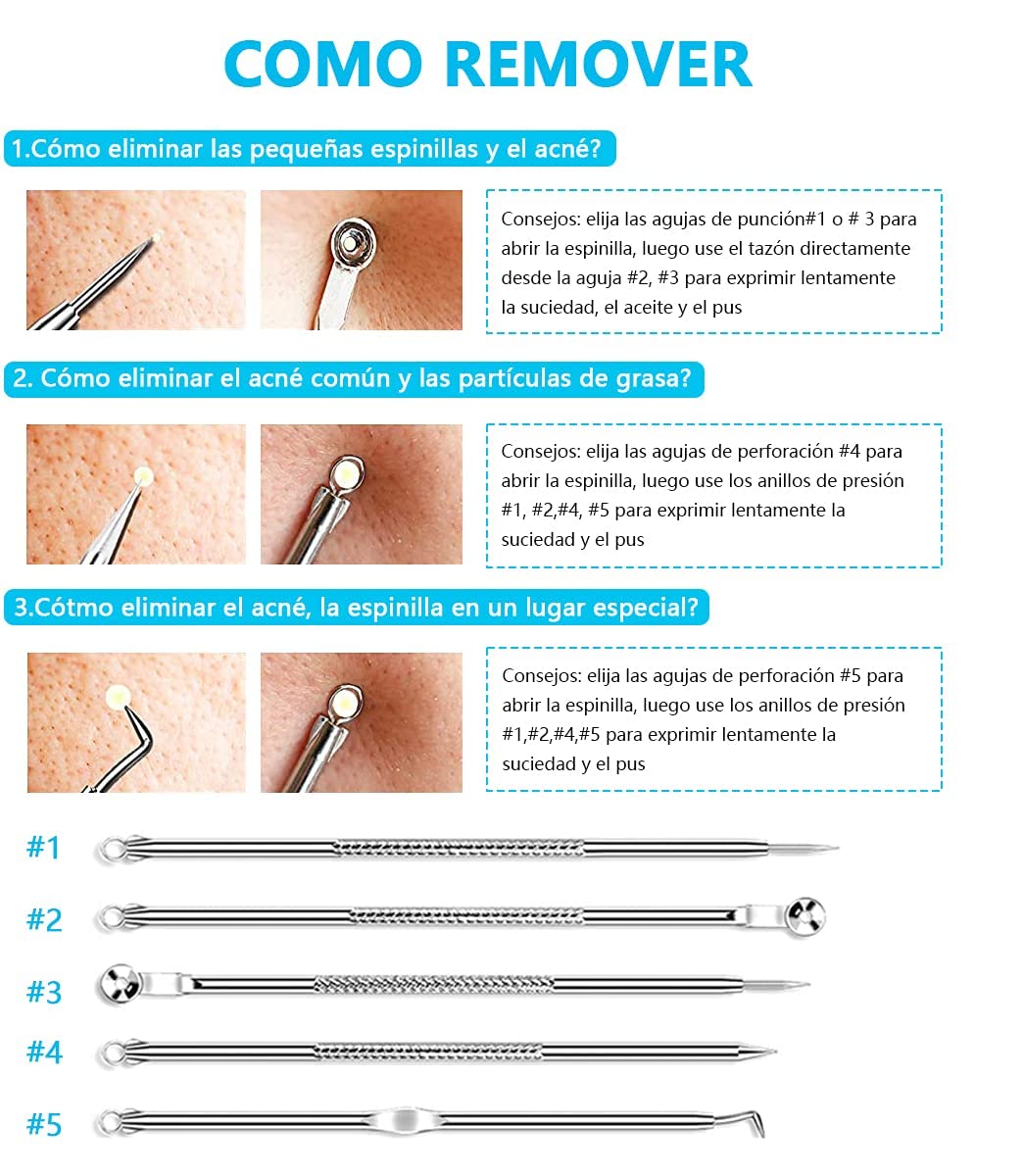 COMO REMOVER

1.Cómo eliminar las pequeñas espinillas y el acné?

Consejos: elija las agujas de punción#1 o # 3 para abrir la espinilla, luego use el tazón directamente desde la aguja #2, #3 para exprimir lentamente la suciedad, el aceite y el pus

2. Cómo eliminar el acné común y las partículas de grasa?

Consejos: elija las agujas de perforación #4 para abrir la espinilla, luego use los anillos de presión #1, #2,#4, #5 para exprimir lentamente la suciedad y el pus

3.Cótmo eliminar el acné, la espinilla en un lugar especial?

Consejos: elija las agujas de perforación #5 para abrir la espinilla, luego use los anillos de presión #1,#2,#4,#5 para exprimir lentamente la suciedad y el pus

#1

#2

#3

#4

#5