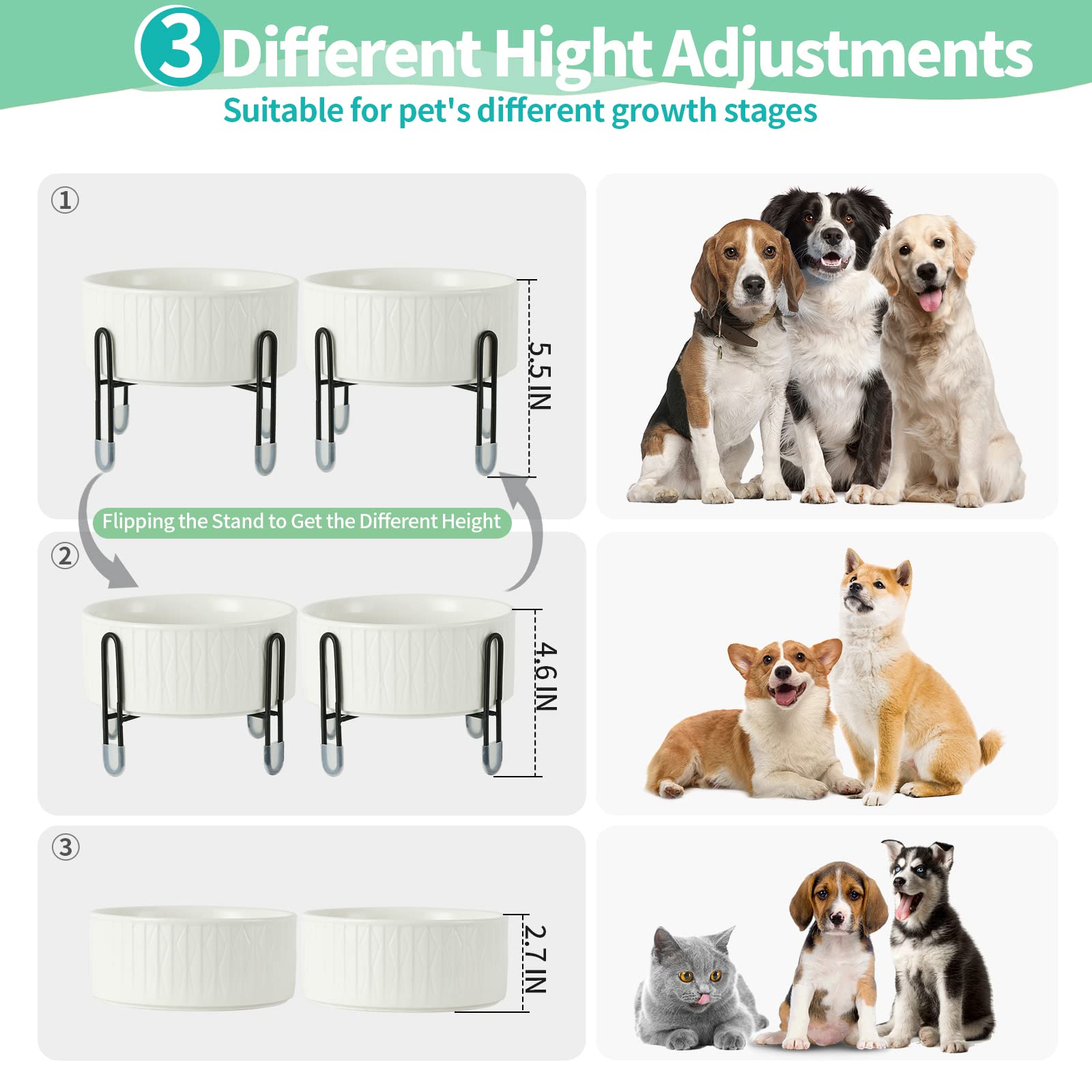 3 Different Hight Adjustments
Suitable for pet's different growth stages

①

5.5 IN

Flipping the Stand to Get the Different Height

②

4.6 IN

③

2.7 IN