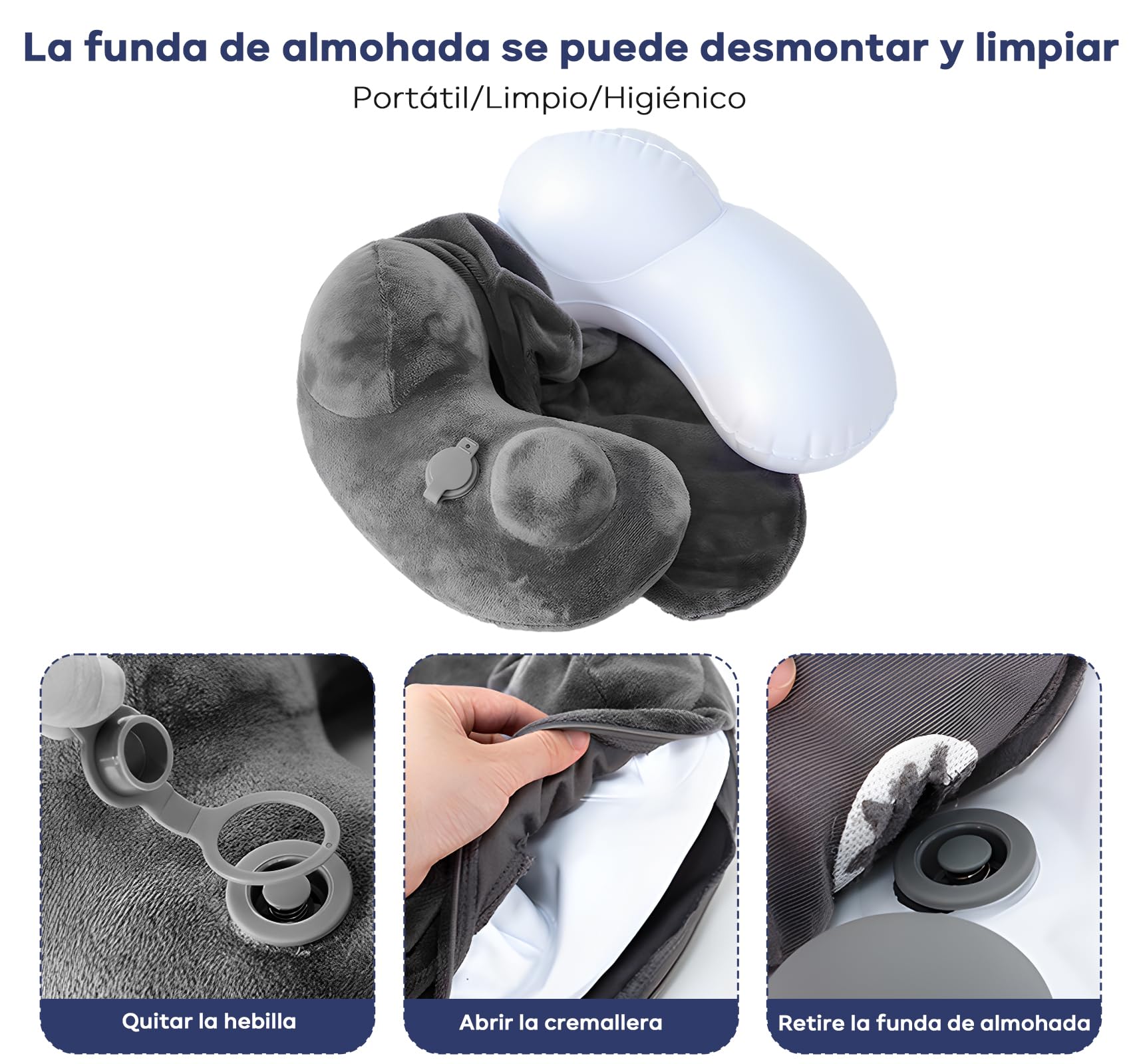 La funda de almohada se puede desmontar y limpiar

Portátil/Limpio/Higiénico

Quitar la hebilla

Abrir la cremallera

Retire la funda de almohada