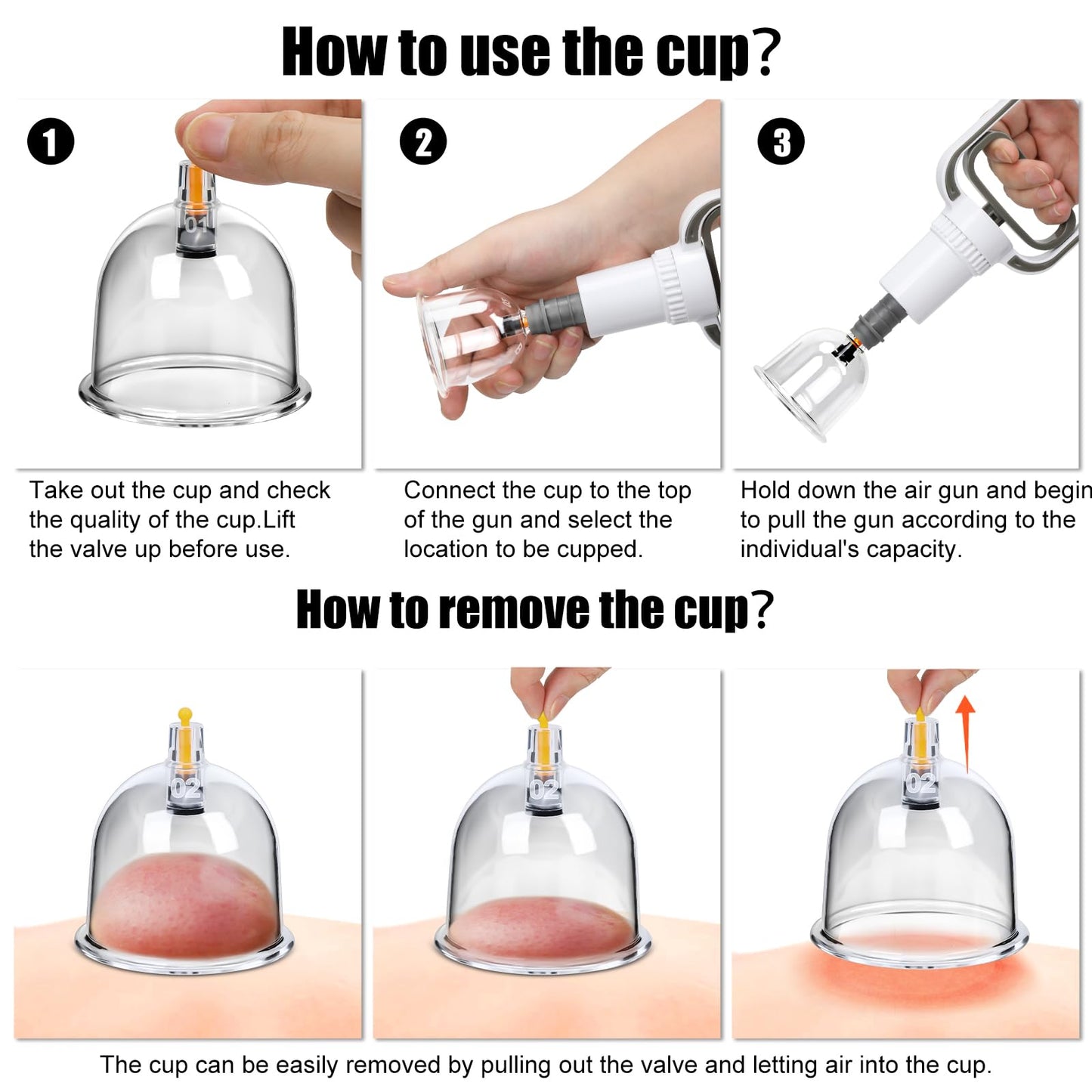 How to use the cup?

1

01

Take out the cup and check the quality of the cup.Lift the valve up before use.

2

Connect the cup to the top of the gun and select the location to be cupped.

3

Hold down the air gun and begin to pull the gun according to the individual's capacity.

How to remove the cup?

02

02

02

The cup can be easily removed by pulling out the valve and letting air into the cup.