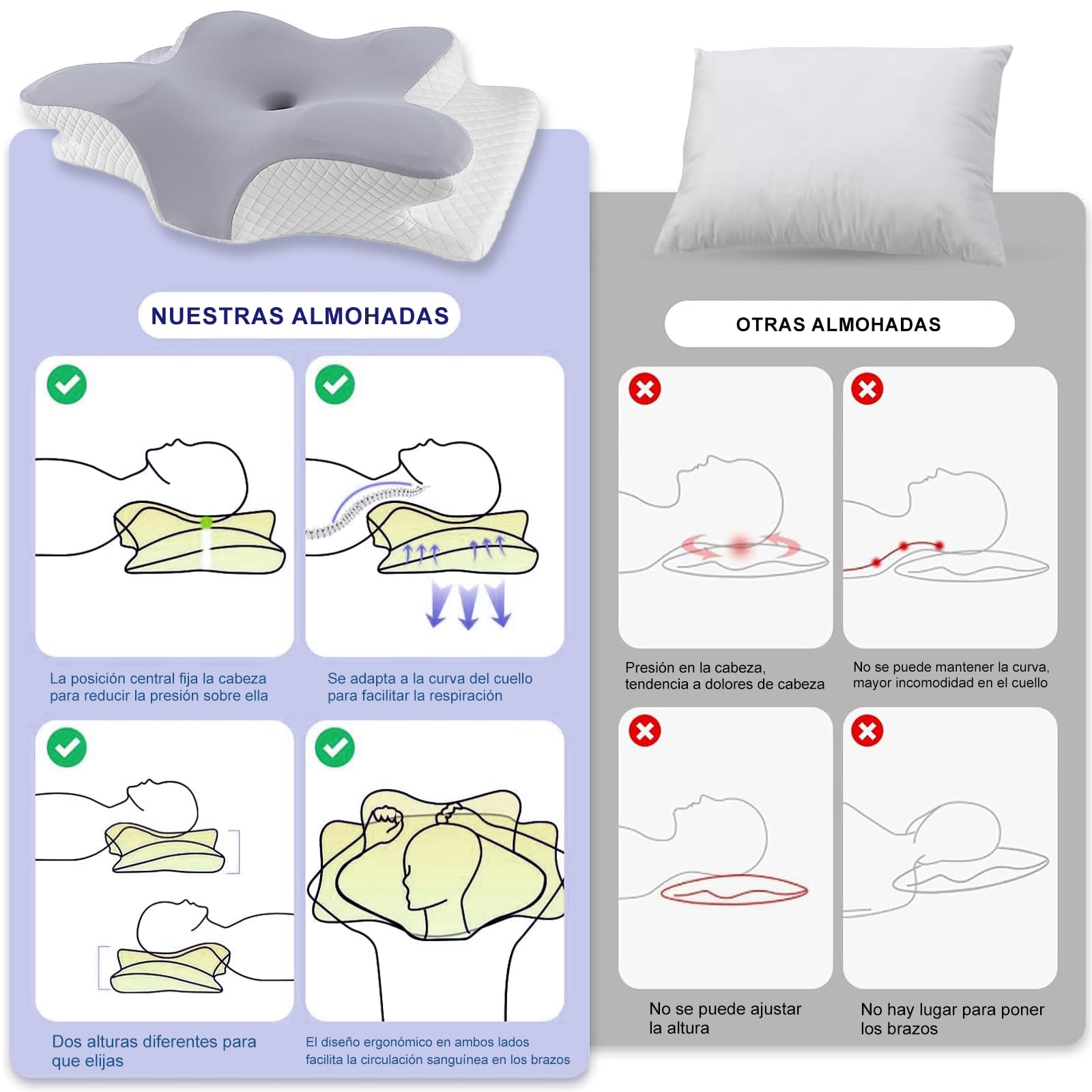 NUESTRAS ALMOHADAS

La posición central fija la cabeza para reducir la presión sobre ella

Se adapta a la curva del cuello para facilitar la respiración

Dos alturas diferentes para que elijas

El diseño ergonómico en ambos lados facilita la circulación sanguínea en los brazos

OTRAS ALMOHADAS

Presión en la cabeza, tendencia a dolores de cabeza

No se puede mantener la curva, mayor incomodidad en el cuello

No se puede ajustar la altura

No hay lugar para poner los brazos