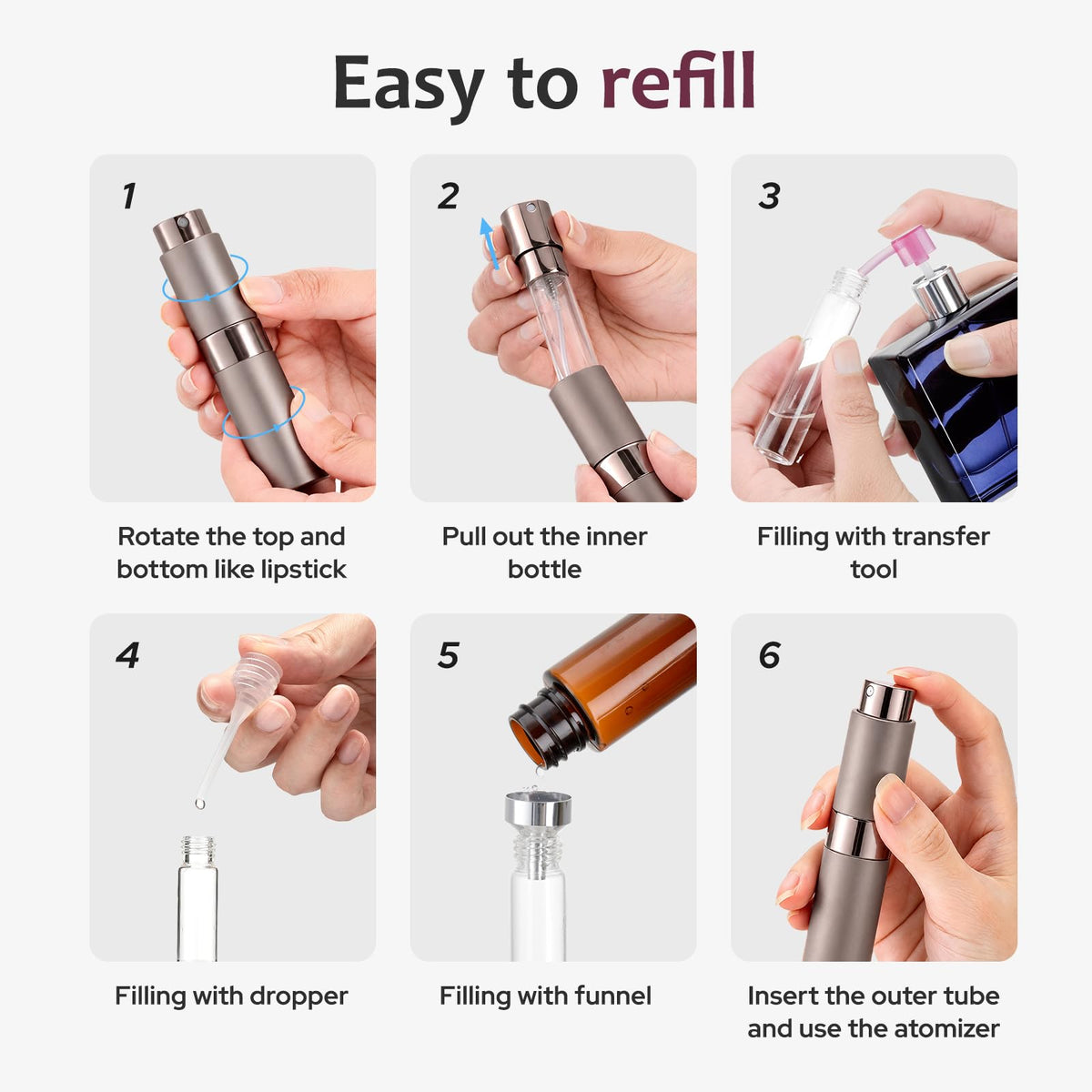 Easy to refill

1

Rotate the top and bottom like lipstick

2

Pull out the inner bottle

3

Filling with transfer tool

4

Filling with dropper

5

Filling with funnel

6

Insert the outer tube and use the atomizer