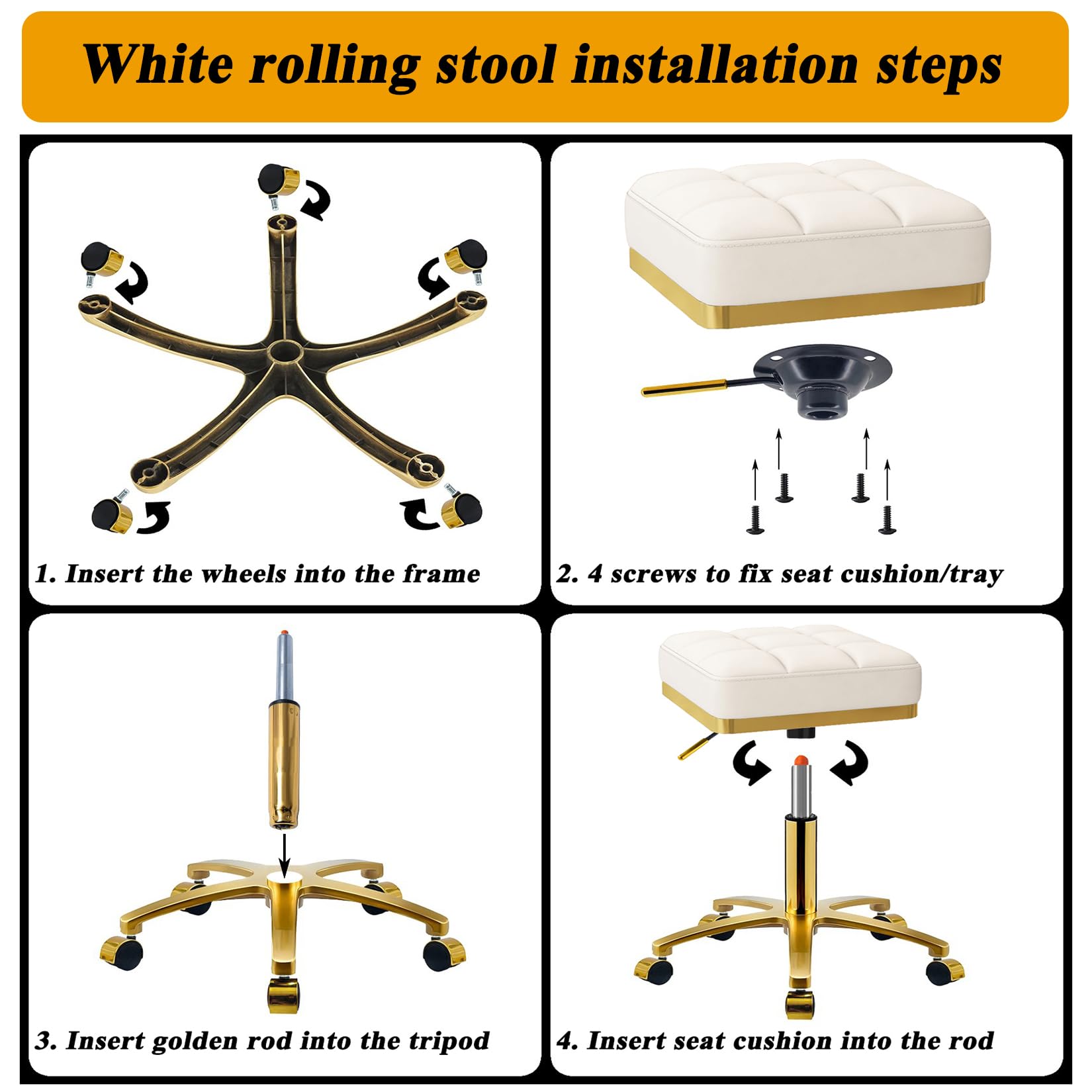 White rolling stool installation steps

1. Insert the wheels into the frame

2. 4 screws to fix seat cushion/tray

3. Insert golden rod into the tripod

4. Insert seat cushion into the rod